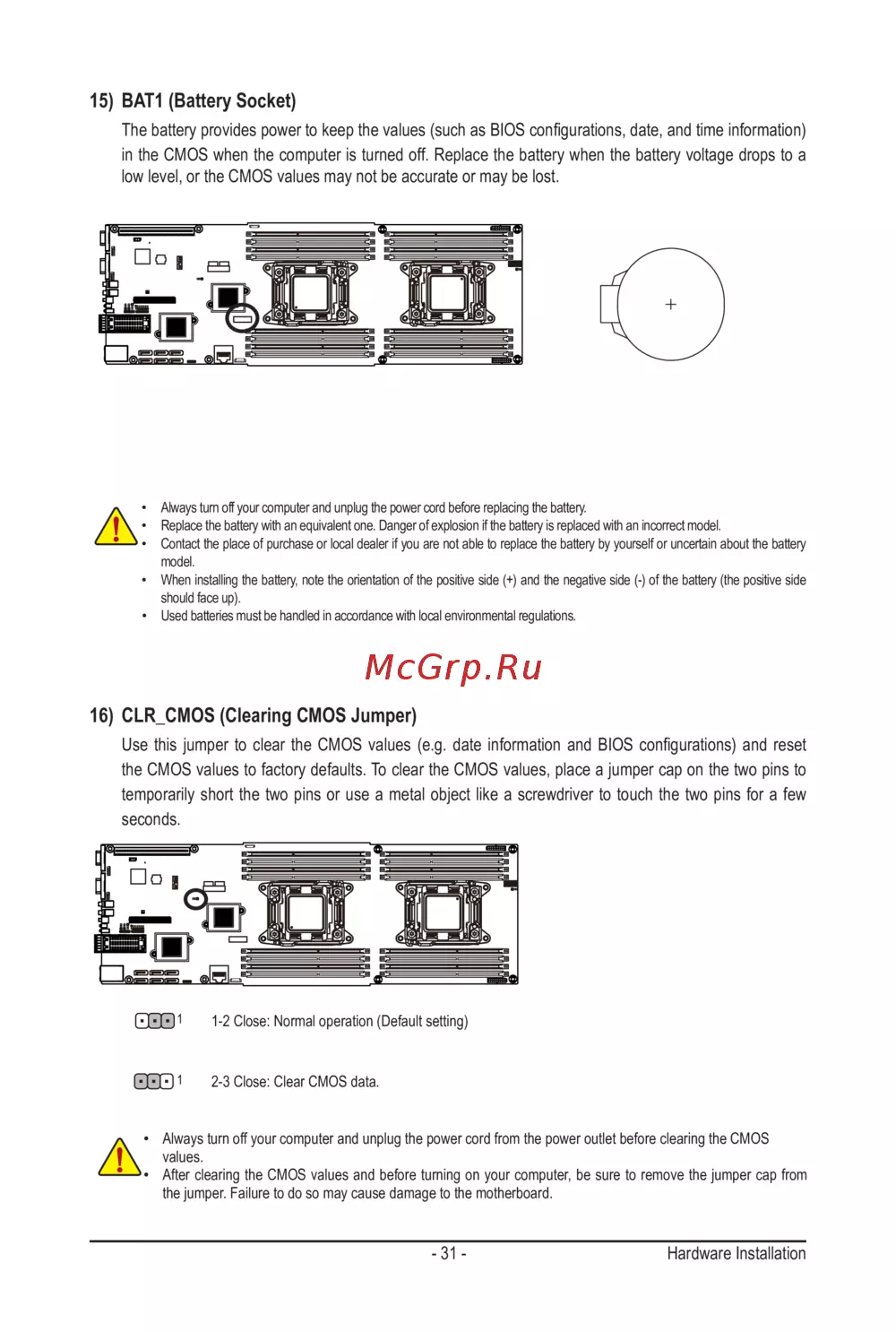 15) BAT1 (Battery Socket)

The battery provides power to keep the values (such as BIOS configurations, date, and time information) in the CMOS when the computer is turned off. Replace the battery when the battery voltage drops to a low level, or the CMOS values may not be accurate or may be lost.

+

• Always turn off your computer and unplug the power cord before replacing the battery.
• Replace the battery with an equivalent one. Danger of explosion if the battery is replaced with an incorrect model.
• Contact the place of purchase or local dealer if you are not able to replace the battery by yourself or uncertain about the battery model.
• When installing the battery, note the orientation of the positive side (+) and the negative side (-) of the battery (the positive side should face up).
• Used batteries must be handled in accordance with local environmental regulations.

McGrp.Ru

16) CLR_CMOS (Clearing CMOS Jumper)

Use this jumper to clear the CMOS values (e.g. date information and BIOS configurations) and reset the CMOS values to factory defaults. To clear the CMOS values, place a jumper cap on the two pins to temporarily short the two pins or use a metal object like a screwdriver to touch the two pins for a few seconds.

1 1-2 Close: Normal operation (Default setting)

1 2-3 Close: Clear CMOS data.

• Always turn off your computer and unplug the power cord from the power outlet before clearing the CMOS values.
• After clearing the CMOS values and before turning on your computer, be sure to remove the jumper cap from the jumper. Failure to do so may cause damage to the motherboard.

- 31 - Hardware Installation