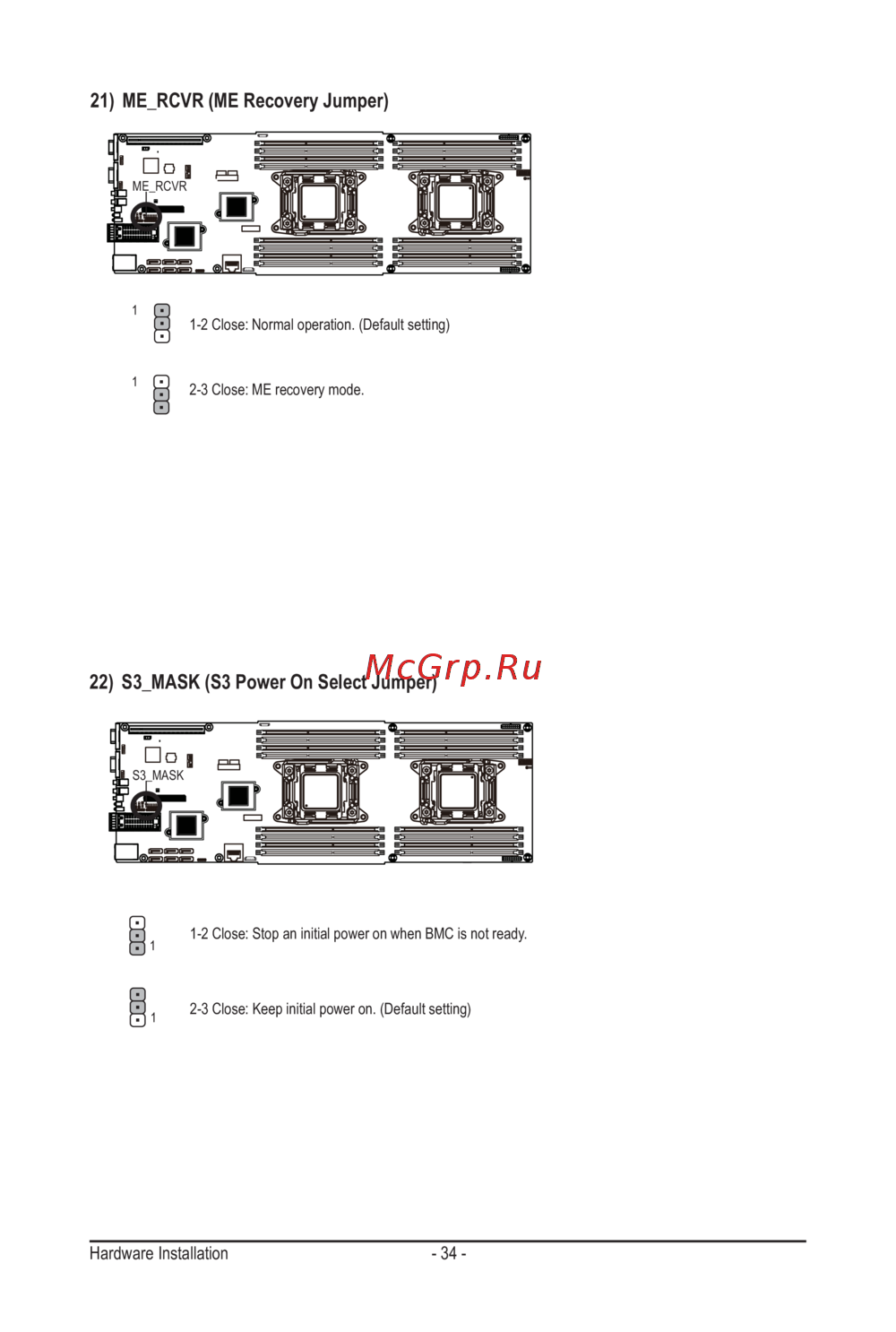 21) ME_RCVR (ME Recovery Jumper)

ME_RCVR

1

1-2 Close: Normal operation. (Default setting)

1

2-3 Close: ME recovery mode.

McGrp.Ru

22) S3_MASK (S3 Power On Select Jumper)

S3_MASK

1

1-2 Close: Stop an initial power on when BMC is not ready.

1

2-3 Close: Keep initial power on. (Default setting)

Hardware Installation

- 34 -