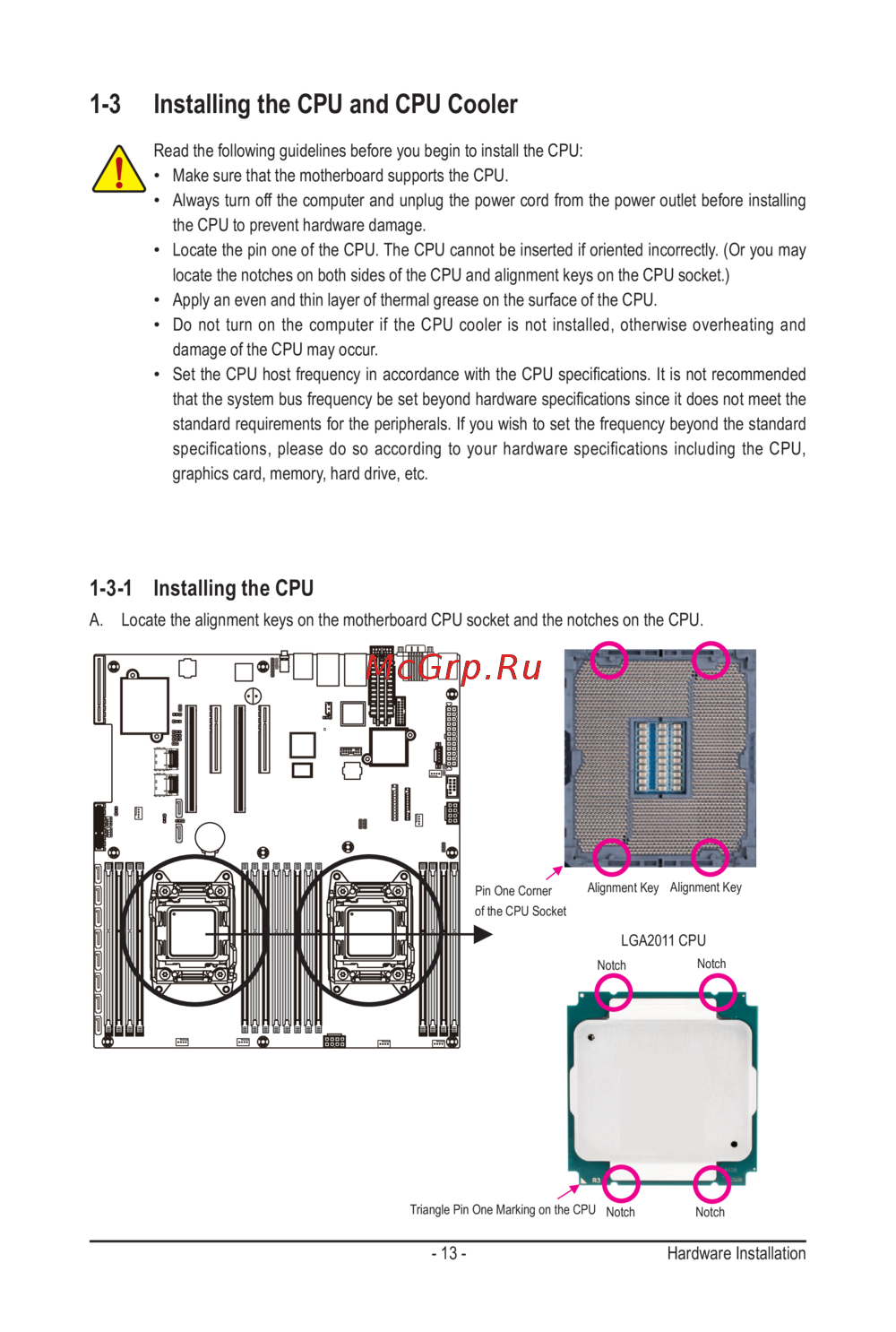 1-3 Installing the CPU and CPU Cooler

Read the following guidelines before you begin to install the CPU:
• Make sure that the motherboard supports the CPU.
• Always turn off the computer and unplug the power cord from the power outlet before installing the CPU to prevent hardware damage.
• Locate the pin one of the CPU. The CPU cannot be inserted if oriented incorrectly. (Or you may locate the notches on both sides of the CPU and alignment keys on the CPU socket.)
• Apply an even and thin layer of thermal grease on the surface of the CPU.
• Do not turn on the computer if the CPU cooler is not installed, otherwise overheating and damage of the CPU may occur.
• Set the CPU host frequency in accordance with the CPU specifications. It is not recommended that the system bus frequency be set beyond hardware specifications since it does not meet the standard requirements for the peripherals. If you wish to set the frequency beyond the standard specifications, please do so according to your hardware specifications including the CPU, graphics card, memory, hard drive, etc.

1-3-1 Installing the CPU
A. Locate the alignment keys on the motherboard CPU socket and the notches on the CPU.

McGrp.Ru

Pin One Corner of the CPU Socket

Alignment Key Alignment Key

LGA2011 CPU

Notch Notch

Triangle Pin One Marking on the CPU Notch Notch

- 13 - Hardware Installation