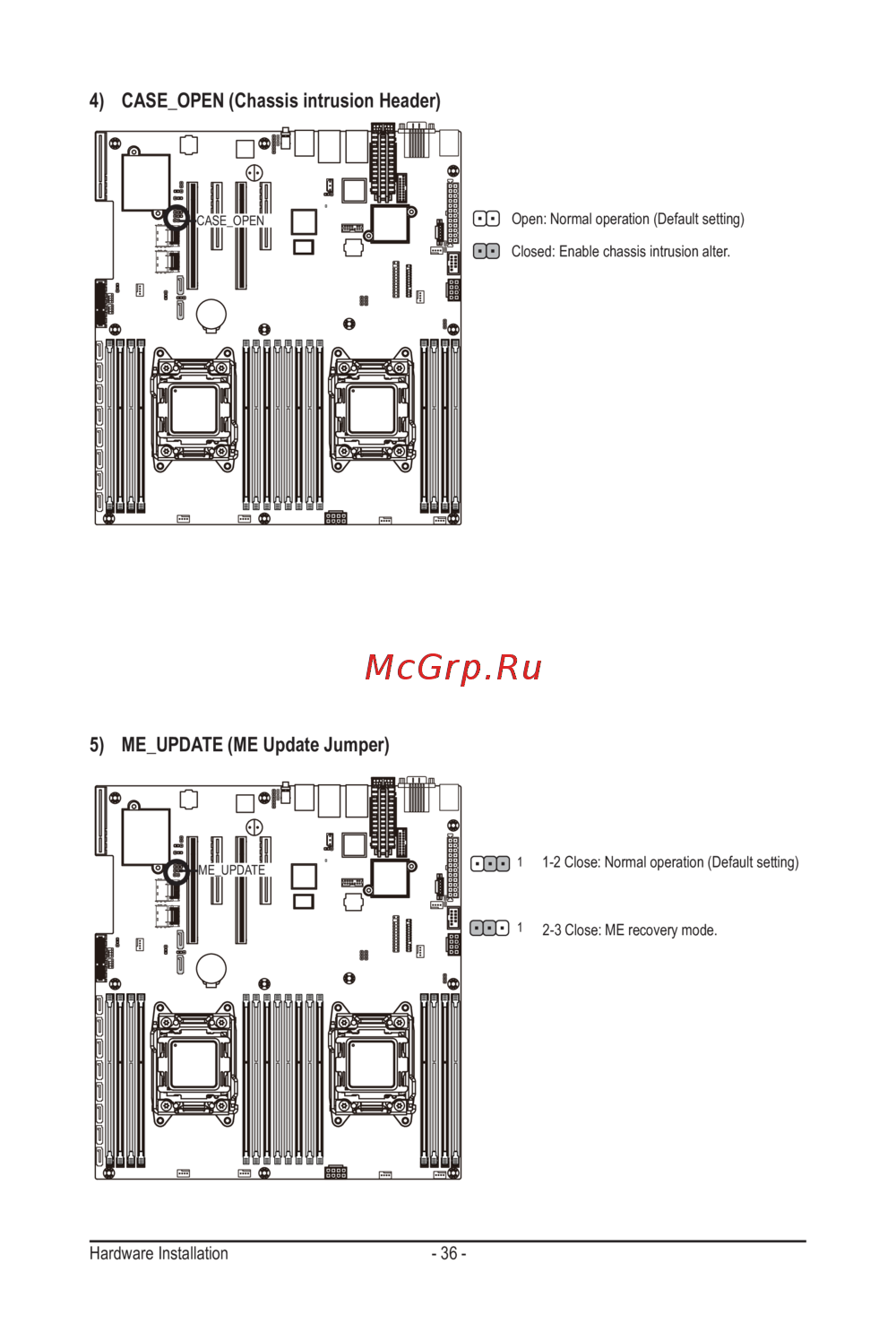 4) CASE_OPEN (Chassis intrusion Header)

CASE_OPEN

Open: Normal operation (Default setting)

Closed: Enable chassis intrusion alter.

McGrp.Ru

5) ME_UPDATE (ME Update Jumper)

ME_UPDATE

1 1-2 Close: Normal operation (Default setting)

1 2-3 Close: ME recovery mode.

Hardware Installation - 36 -