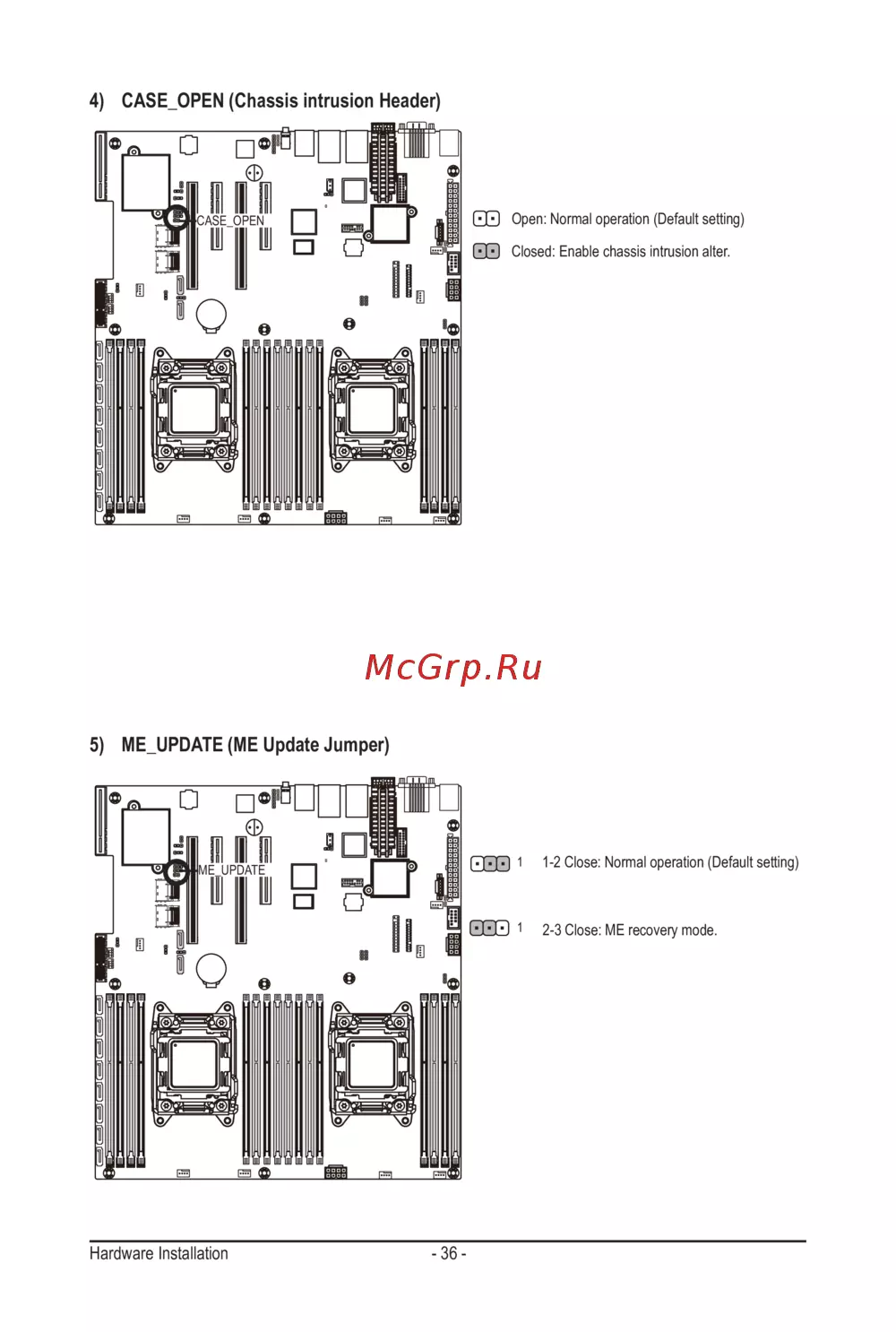 4) CASE_OPEN (Chassis intrusion Header)

CASE_OPEN

Open: Normal operation (Default setting)

Closed: Enable chassis intrusion alter.

McGrp.Ru

5) ME_UPDATE (ME Update Jumper)

ME_UPDATE

1 1-2 Close: Normal operation (Default setting)

1 2-3 Close: ME recovery mode.

Hardware Installation - 36 -