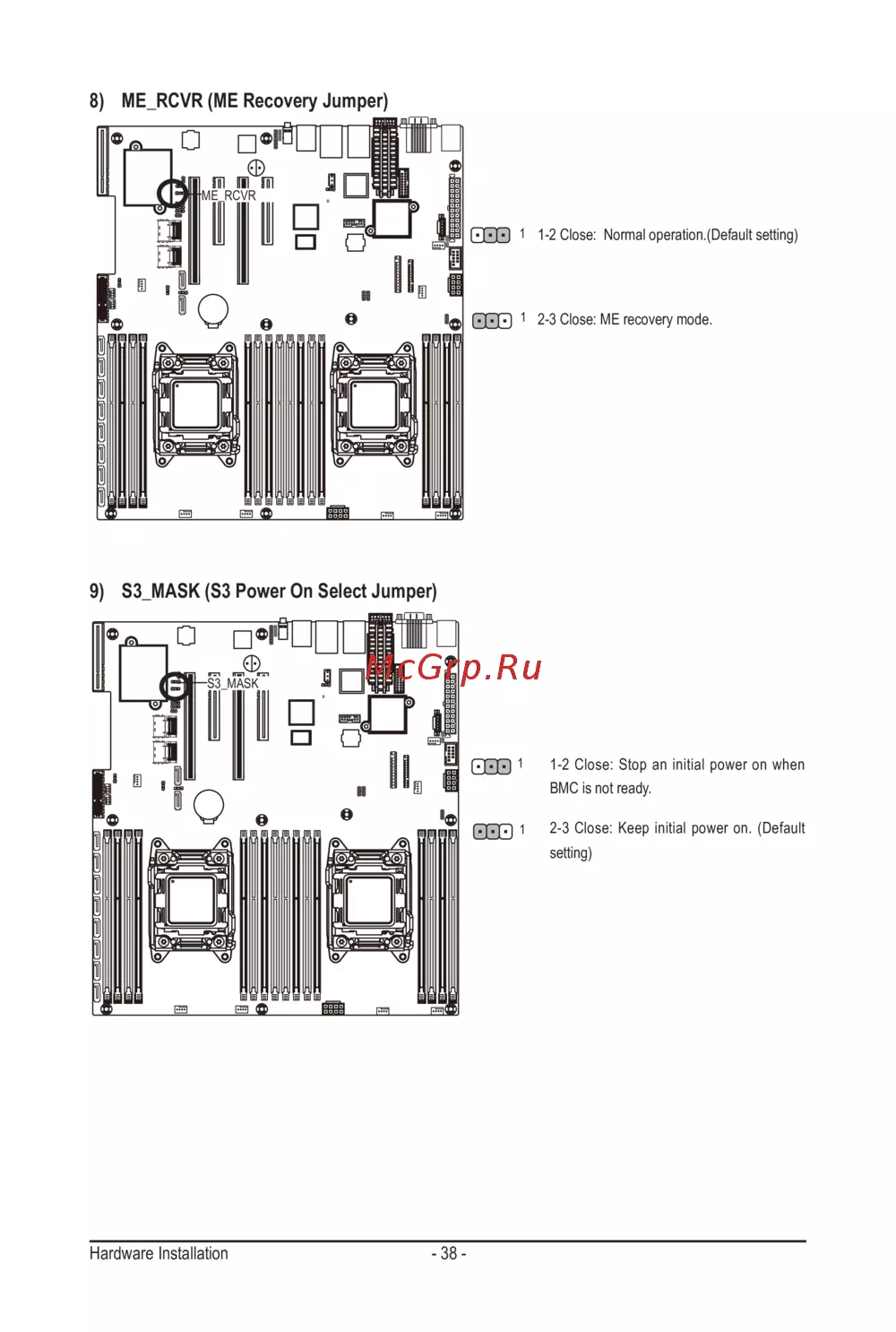 8) ME_RCVR (ME Recovery Jumper)

ME_RCVR

1 1-2 Close: Normal operation.(Default setting)

1 2-3 Close: ME recovery mode.

9) S3_MASK (S3 Power On Select Jumper)

S3_MASK

McGrp.Ru

1 1-2 Close: Stop an initial power on when BMC is not ready.

1 2-3 Close: Keep initial power on. (Default setting)

Hardware Installation - 38 -