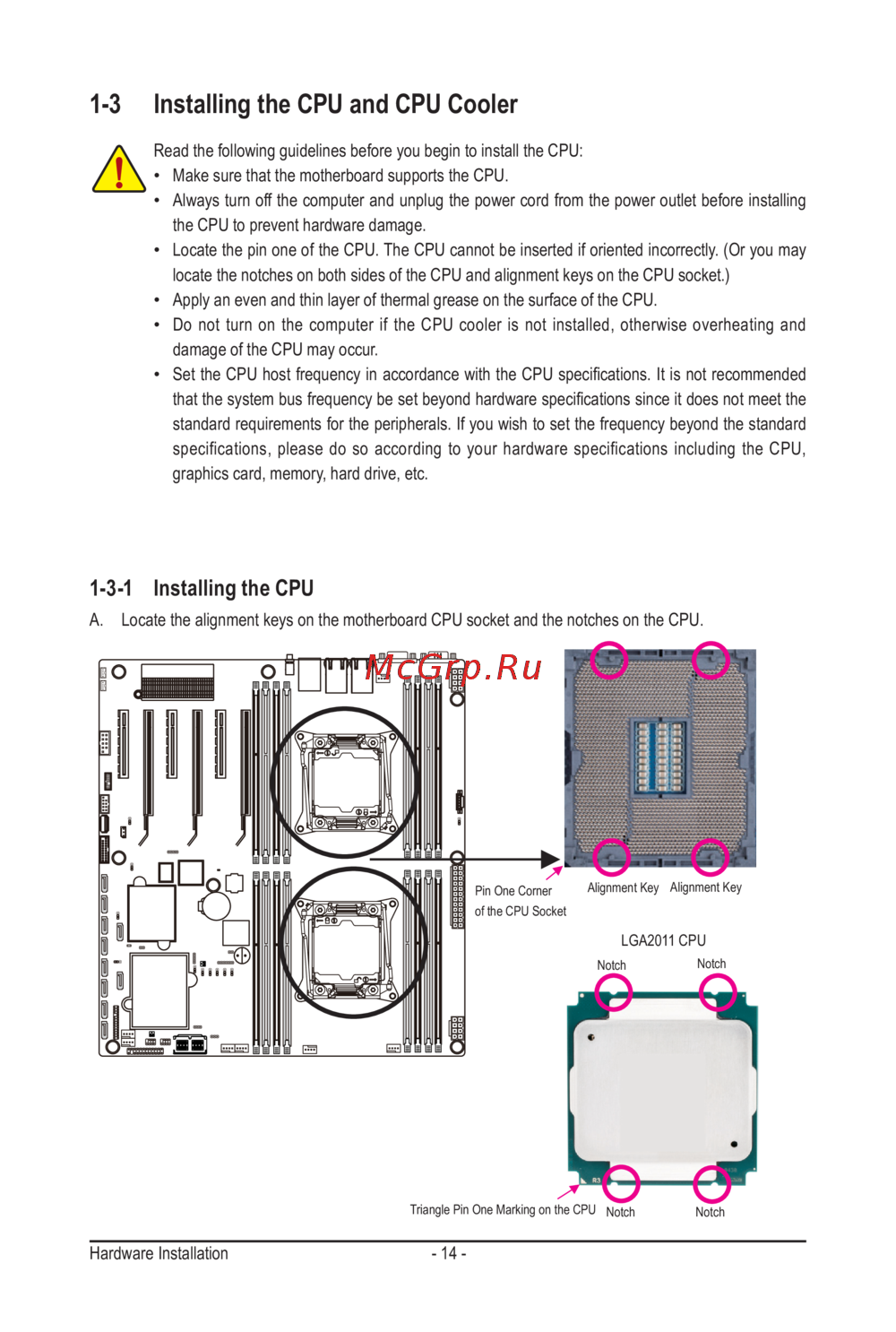 1-3 Installing the CPU and CPU Cooler

Read the following guidelines before you begin to install the CPU:
• Make sure that the motherboard supports the CPU.
• Always turn off the computer and unplug the power cord from the power outlet before installing the CPU to prevent hardware damage.
• Locate the pin one of the CPU. The CPU cannot be inserted if oriented incorrectly. (Or you may locate the notches on both sides of the CPU and alignment keys on the CPU socket.)
• Apply an even and thin layer of thermal grease on the surface of the CPU.
• Do not turn on the computer if the CPU cooler is not installed, otherwise overheating and damage of the CPU may occur.
• Set the CPU host frequency in accordance with the CPU specifications. It is not recommended that the system bus frequency be set beyond hardware specifications since it does not meet the standard requirements for the peripherals. If you wish to set the frequency beyond the standard specifications, please do so according to your hardware specifications including the CPU, graphics card, memory, hard drive, etc.

1-3-1 Installing the CPU

A. Locate the alignment keys on the motherboard CPU socket and the notches on the CPU.

McGrp.Ru

Pin One Corner of the CPU Socket

Alignment Key Alignment Key

LGA2011 CPU

Notch Notch

Triangle Pin One Marking on the CPU Notch Notch

Hardware Installation - 14 -