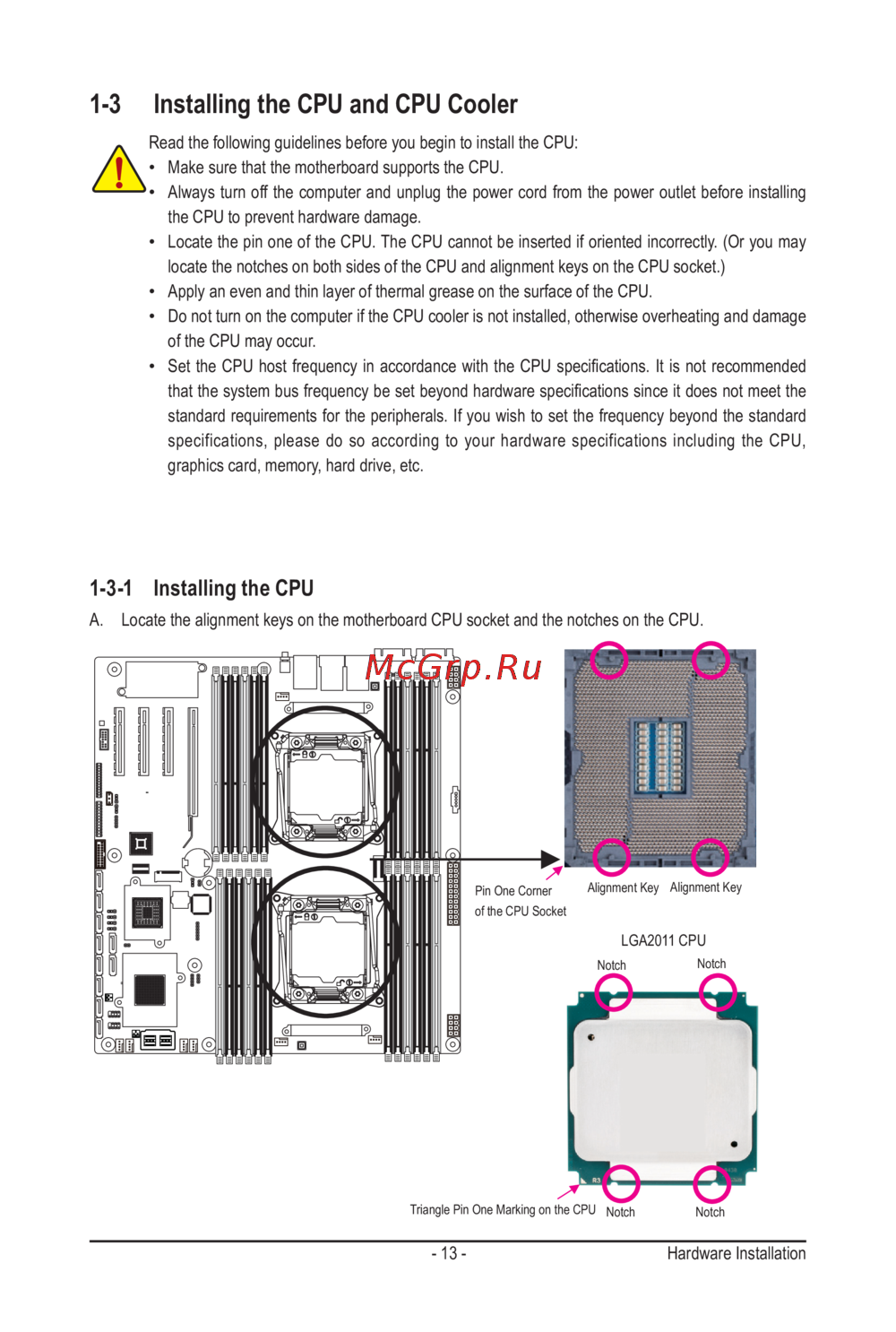 1-3 Installing the CPU and CPU Cooler

Read the following guidelines before you begin to install the CPU:
• Make sure that the motherboard supports the CPU.
• Always turn off the computer and unplug the power cord from the power outlet before installing the CPU to prevent hardware damage.
• Locate the pin one of the CPU. The CPU cannot be inserted if oriented incorrectly. (Or you may locate the notches on both sides of the CPU and alignment keys on the CPU socket.)
• Apply an even and thin layer of thermal grease on the surface of the CPU.
• Do not turn on the computer if the CPU cooler is not installed, otherwise overheating and damage of the CPU may occur.
• Set the CPU host frequency in accordance with the CPU specifications. It is not recommended that the system bus frequency be set beyond hardware specifications since it does not meet the standard requirements for the peripherals. If you wish to set the frequency beyond the standard specifications, please do so according to your hardware specifications including the CPU, graphics card, memory, hard drive, etc.

1-3-1 Installing the CPU

A. Locate the alignment keys on the motherboard CPU socket and the notches on the CPU.

McGrp.Ru

Pin One Corner of the CPU Socket

Alignment Key

Alignment Key

LGA2011 CPU

Notch

Notch

Triangle Pin One Marking on the CPU

Notch

Notch

- 13 -

Hardware Installation