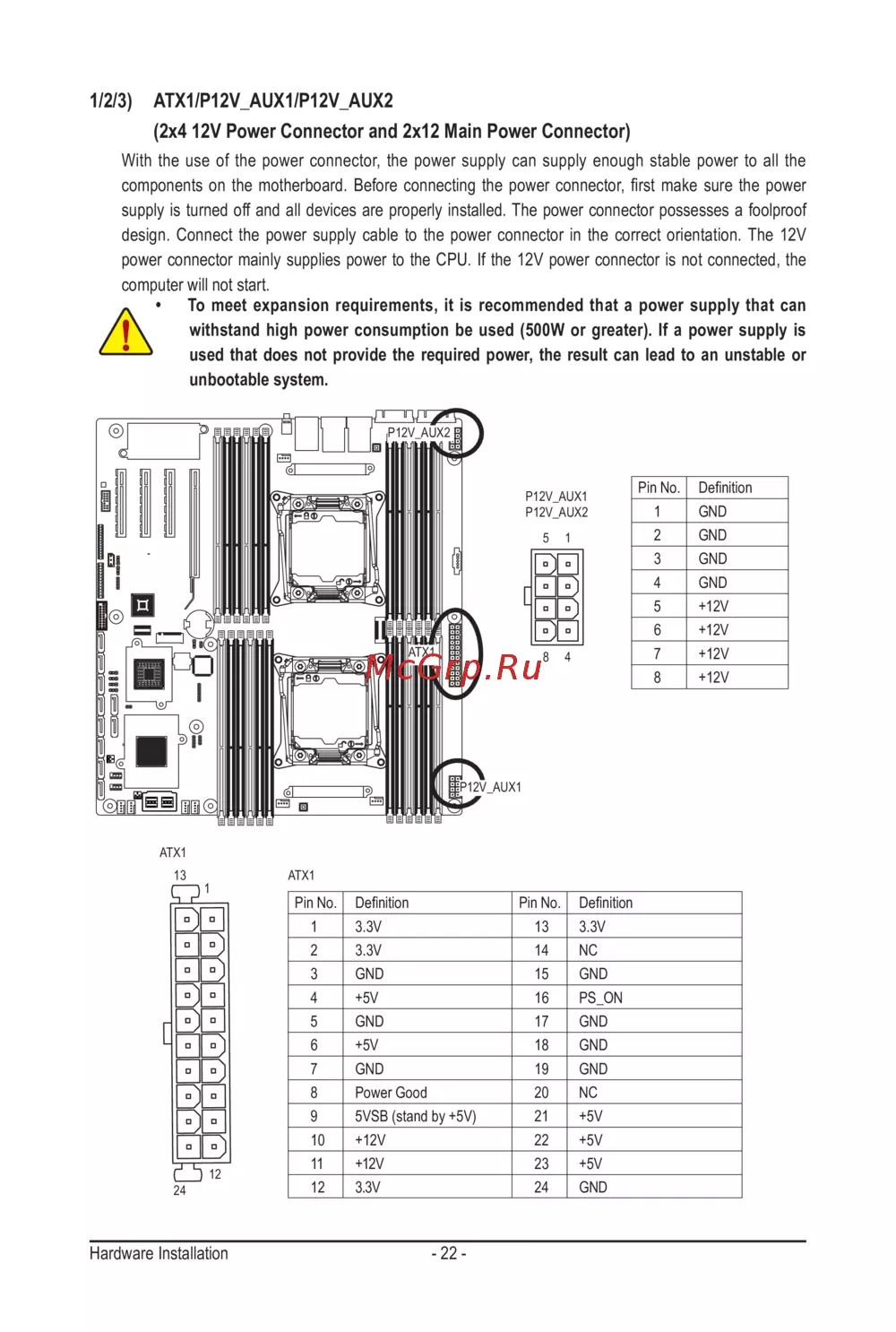 1/2/3) ATX1/P12V_AUX1/P12V_AUX2

(2x4 12V Power Connector and 2x12 Main Power Connector)

With the use of the power connector, the power supply can supply enough stable power to all the components on the motherboard. Before connecting the power connector, first make sure the power supply is turned off and all devices are properly installed. The power connector possesses a foolproof design. Connect the power supply cable to the power connector in the correct orientation. The 12V power connector mainly supplies power to the CPU. If the 12V power connector is not connected, the computer will not start.

• To meet expansion requirements, it is recommended that a power supply that can withstand high power consumption be used (500W or greater). If a power supply is used that does not provide the required power, the result can lead to an unstable or unbootable system.

P12V_AUX2

ATX1

McGrp.Ru

P12V_AUX1

P12V_AUX1
P12V_AUX2

5 1

8 4

| Pin No. | Definition |
|---|---|
| 1 | GND |
| 2 | GND |
| 3 | GND |
| 4 | GND |
| 5 | +12V |
| 6 | +12V |
| 7 | +12V |
| 8 | +12V |

ATX1

13

1

12

24

ATX1

| Pin No. | Definition | Pin No. | Definition |
|---|---|---|---|
| 1 | 3.3V | 13 | 3.3V |
| 2 | 3.3V | 14 | NC |
| 3 | GND | 15 | GND |
| 4 | +5V | 16 | PS_ON |
| 5 | GND | 17 | GND |
| 6 | +5V | 18 | GND |
| 7 | GND | 19 | GND |
| 8 | Power Good | 20 | NC |
| 9 | 5VSB (stand by +5V) | 21 | +5V |
| 10 | +12V | 22 | +5V |
| 11 | +12V | 23 | +5V |
| 12 | 3.3V | 24 | GND |

Hardware Installation - 22 -