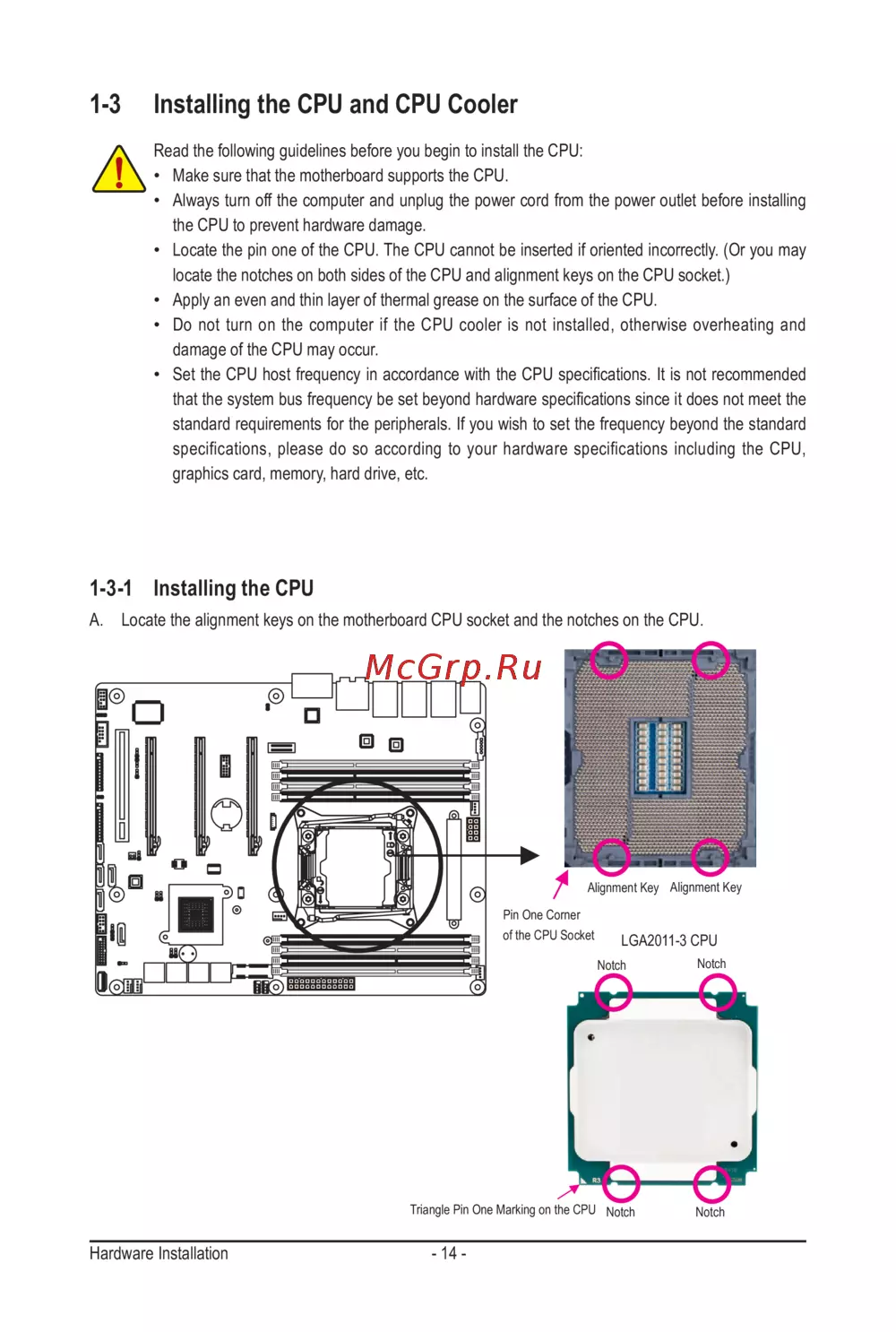 1-3 Installing the CPU and CPU Cooler

Read the following guidelines before you begin to install the CPU:
• Make sure that the motherboard supports the CPU.
• Always turn off the computer and unplug the power cord from the power outlet before installing the CPU to prevent hardware damage.
• Locate the pin one of the CPU. The CPU cannot be inserted if oriented incorrectly. (Or you may locate the notches on both sides of the CPU and alignment keys on the CPU socket.)
• Apply an even and thin layer of thermal grease on the surface of the CPU.
• Do not turn on the computer if the CPU cooler is not installed, otherwise overheating and damage of the CPU may occur.
• Set the CPU host frequency in accordance with the CPU specifications. It is not recommended that the system bus frequency be set beyond hardware specifications since it does not meet the standard requirements for the peripherals. If you wish to set the frequency beyond the standard specifications, please do so according to your hardware specifications including the CPU, graphics card, memory, hard drive, etc.

1-3-1 Installing the CPU
A. Locate the alignment keys on the motherboard CPU socket and the notches on the CPU.

McGrp.Ru

Alignment Key Alignment Key

Pin One Corner of the CPU Socket

LGA2011-3 CPU

Notch Notch

Triangle Pin One Marking on the CPU Notch Notch

Hardware Installation - 14 -