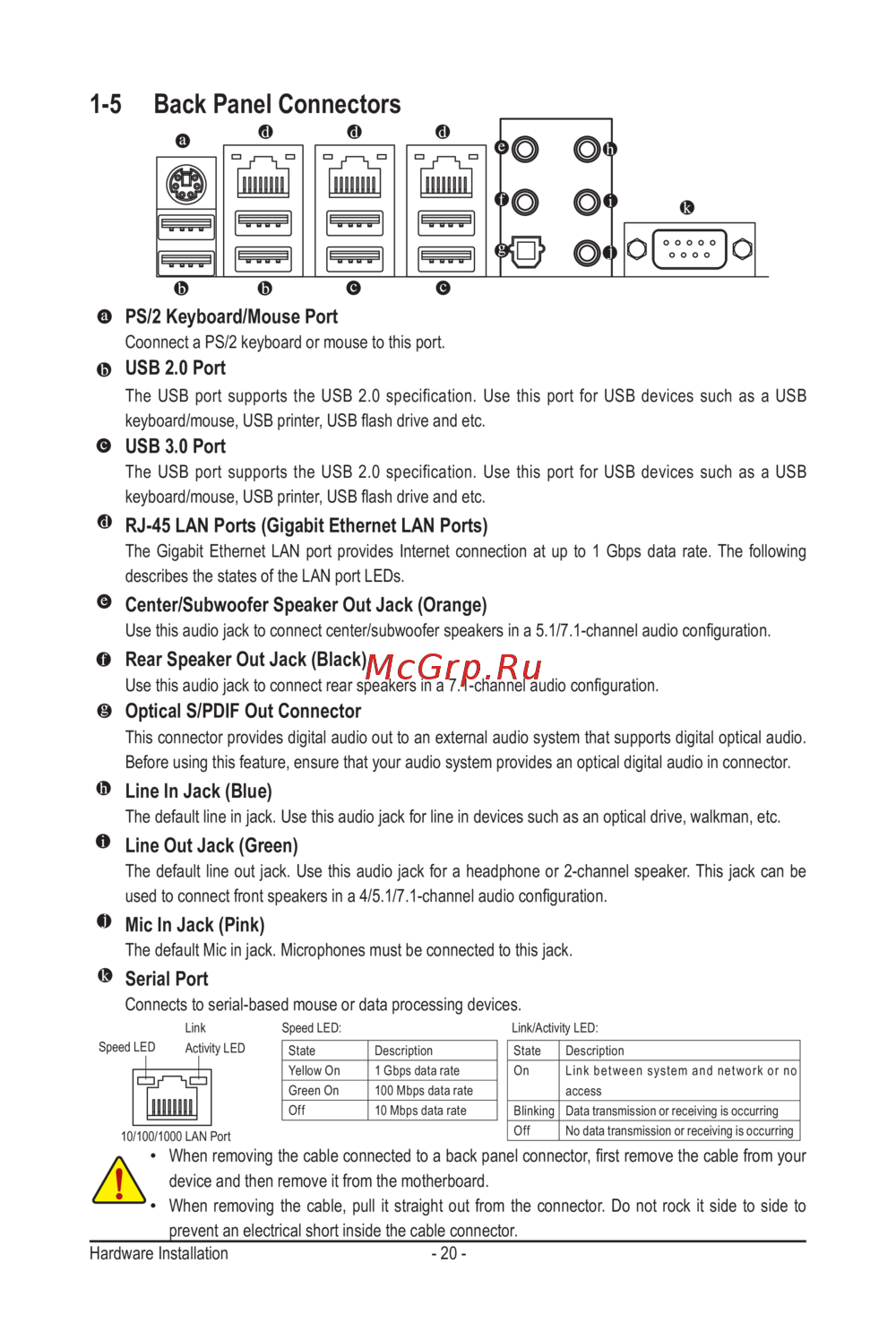 1-5 Back Panel Connectors

a d d d e h f i g j k b b c c

a PS/2 Keyboard/Mouse Port
Coonnect a PS/2 keyboard or mouse to this port.

b USB 2.0 Port
The USB port supports the USB 2.0 specification. Use this port for USB devices such as a USB keyboard/mouse, USB printer, USB flash drive and etc.

c USB 3.0 Port
The USB port supports the USB 2.0 specification. Use this port for USB devices such as a USB keyboard/mouse, USB printer, USB flash drive and etc.

d RJ-45 LAN Ports (Gigabit Ethernet LAN Ports)
The Gigabit Ethernet LAN port provides Internet connection at up to 1 Gbps data rate. The following describes the states of the LAN port LEDs.

e Center/Subwoofer Speaker Out Jack (Orange)
Use this audio jack to connect center/subwoofer speakers in a 5.1/7.1-channel audio configuration.

f Rear Speaker Out Jack (Black) McGrp.Ru
Use this audio jack to connect rear speakers in a 7.1-channel audio configuration.

g Optical S/PDIF Out Connector
This connector provides digital audio out to an external audio system that supports digital optical audio. Before using this feature, ensure that your audio system provides an optical digital audio in connector.

h Line In Jack (Blue)
The default line in jack. Use this audio jack for line in devices such as an optical drive, walkman, etc.

i Line Out Jack (Green)
The default line out jack. Use this audio jack for a headphone or 2-channel speaker. This jack can be used to connect front speakers in a 4/5.1/7.1-channel audio configuration.

j Mic In Jack (Pink)
The default Mic in jack. Microphones must be connected to this jack.

k Serial Port
Connects to serial-based mouse or data processing devices.

Speed LED
Link Activity LED
10/100/1000 LAN Port

Speed LED:

| State | Description |
|---|---|
| Yellow On | 1 Gbps data rate |
| Green On | 100 Mbps data rate |
| Off | 10 Mbps data rate |

Link/Activity LED:

| State | Description |
|---|---|
| On | Link between system and network or no access |
| Blinking | Data transmission or receiving is occurring |
| Off | No data transmission or receiving is occurring |

• When removing the cable connected to a back panel connector, first remove the cable from your device and then remove it from the motherboard.
• When removing the cable, pull it straight out from the connector. Do not rock it side to side to prevent an electrical short inside the cable connector.

Hardware Installation - 20 -