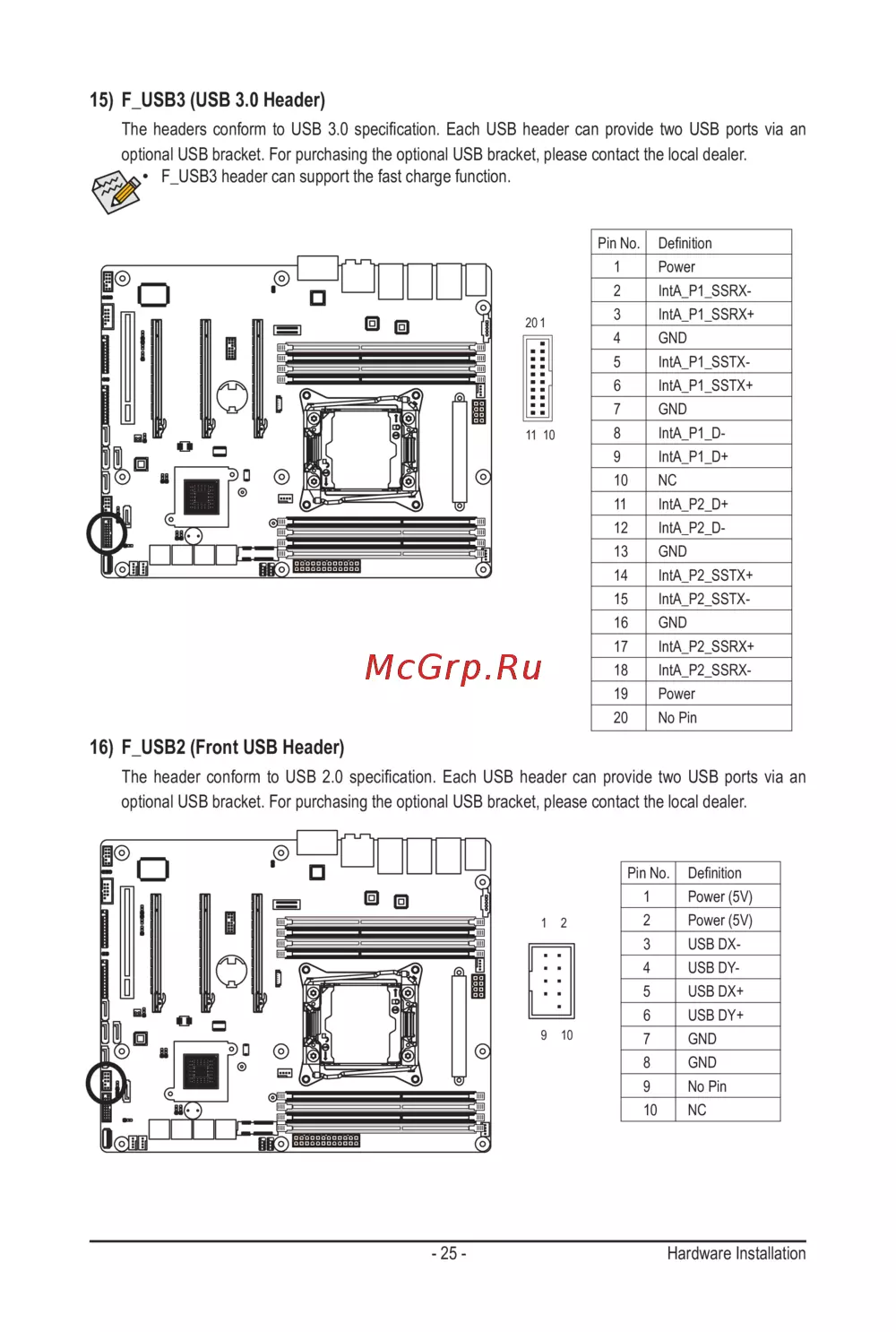 15) F_USB3 (USB 3.0 Header)

The headers conform to USB 3.0 specification. Each USB header can provide two USB ports via an optional USB bracket. For purchasing the optional USB bracket, please contact the local dealer.

• F_USB3 header can support the fast charge function.

20 1

11 10

| Pin No. | Definition |
|---|---|
| 1 | Power |
| 2 | IntA_P1_SSRX- |
| 3 | IntA_P1_SSRX+ |
| 4 | GND |
| 5 | IntA_P1_SSTX- |
| 6 | IntA_P1_SSTX+ |
| 7 | GND |
| 8 | IntA_P1_D- |
| 9 | IntA_P1_D+ |
| 10 | NC |
| 11 | IntA_P2_D+ |
| 12 | IntA_P2_D- |
| 13 | GND |
| 14 | IntA_P2_SSTX+ |
| 15 | IntA_P2_SSTX- |
| 16 | GND |
| 17 | IntA_P2_SSRX+ |
| 18 | IntA_P2_SSRX- |
| 19 | Power |
| 20 | No Pin |

McGrp.Ru

16) F_USB2 (Front USB Header)

The header conform to USB 2.0 specification. Each USB header can provide two USB ports via an optional USB bracket. For purchasing the optional USB bracket, please contact the local dealer.

1 2

9 10

| Pin No. | Definition |
|---|---|
| 1 | Power (5V) |
| 2 | Power (5V) |
| 3 | USB DX- |
| 4 | USB DY- |
| 5 | USB DX+ |
| 6 | USB DY+ |
| 7 | GND |
| 8 | GND |
| 9 | No Pin |
| 10 | NC |

- 25 -

Hardware Installation