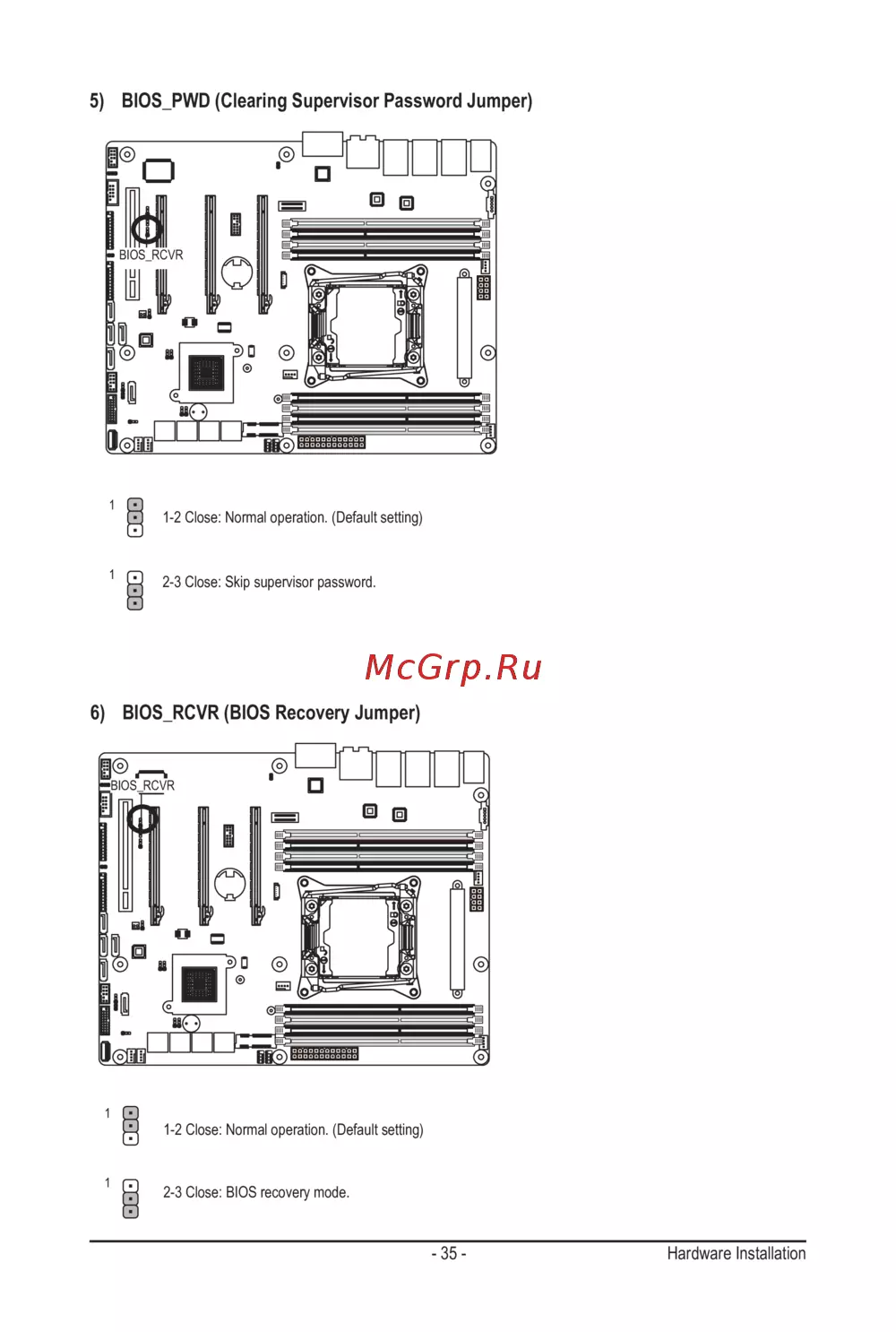 5) BIOS_PWD (Clearing Supervisor Password Jumper)

BIOS_RCVR

1

1-2 Close: Normal operation. (Default setting)

1

2-3 Close: Skip supervisor password.

McGrp.Ru

6) BIOS_RCVR (BIOS Recovery Jumper)

BIOS_RCVR

1

1-2 Close: Normal operation. (Default setting)

1

2-3 Close: BIOS recovery mode.

- 35 -

Hardware Installation