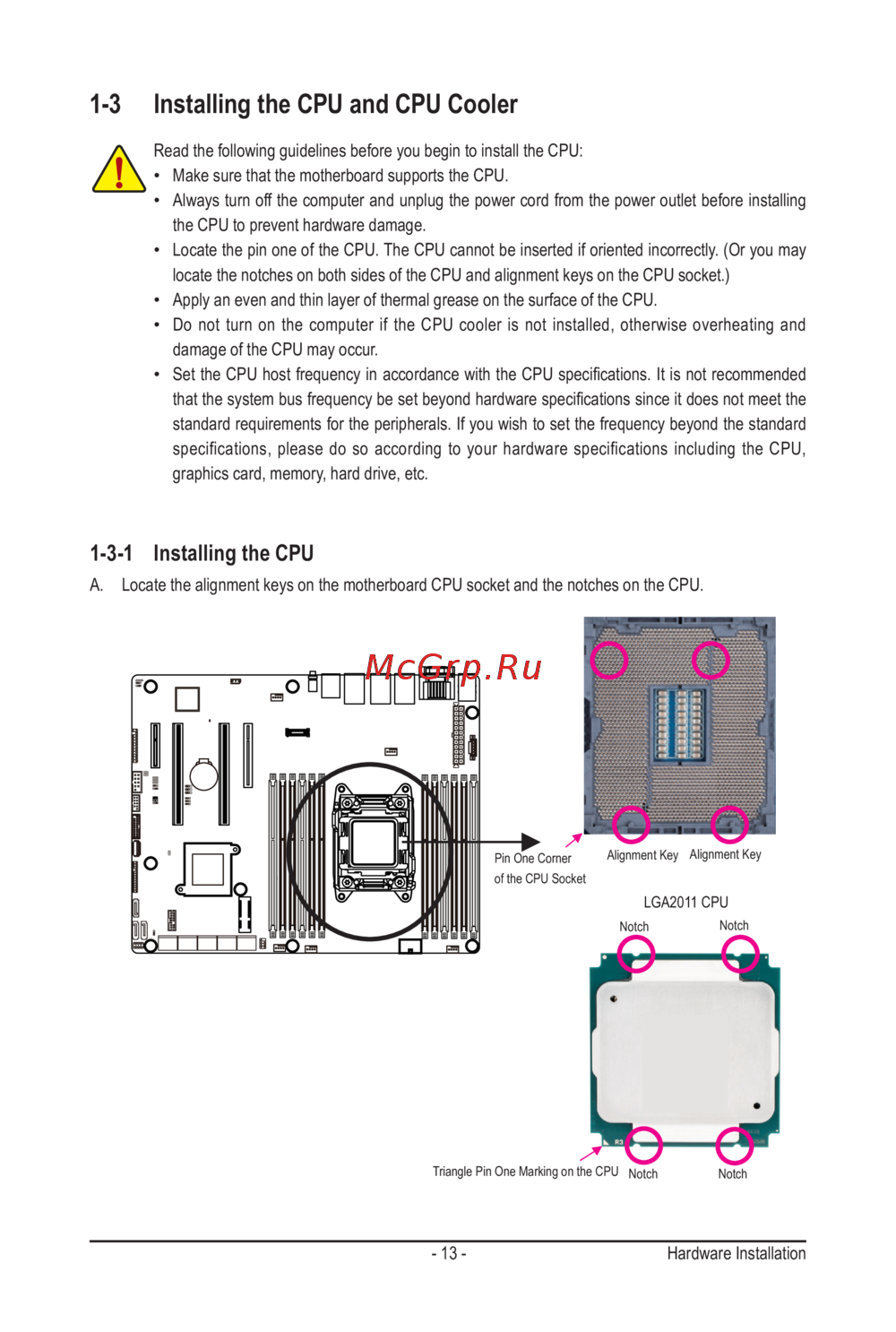 1-3 Installing the CPU and CPU Cooler

Read the following guidelines before you begin to install the CPU:
• Make sure that the motherboard supports the CPU.
• Always turn off the computer and unplug the power cord from the power outlet before installing the CPU to prevent hardware damage.
• Locate the pin one of the CPU. The CPU cannot be inserted if oriented incorrectly. (Or you may locate the notches on both sides of the CPU and alignment keys on the CPU socket.)
• Apply an even and thin layer of thermal grease on the surface of the CPU.
• Do not turn on the computer if the CPU cooler is not installed, otherwise overheating and damage of the CPU may occur.
• Set the CPU host frequency in accordance with the CPU specifications. It is not recommended that the system bus frequency be set beyond hardware specifications since it does not meet the standard requirements for the peripherals. If you wish to set the frequency beyond the standard specifications, please do so according to your hardware specifications including the CPU, graphics card, memory, hard drive, etc.

1-3-1 Installing the CPU
A. Locate the alignment keys on the motherboard CPU socket and the notches on the CPU.

McGrp.Ru

Pin One Corner of the CPU Socket

Alignment Key Alignment Key

LGA2011 CPU

Notch Notch

Triangle Pin One Marking on the CPU Notch Notch

- 13 - Hardware Installation