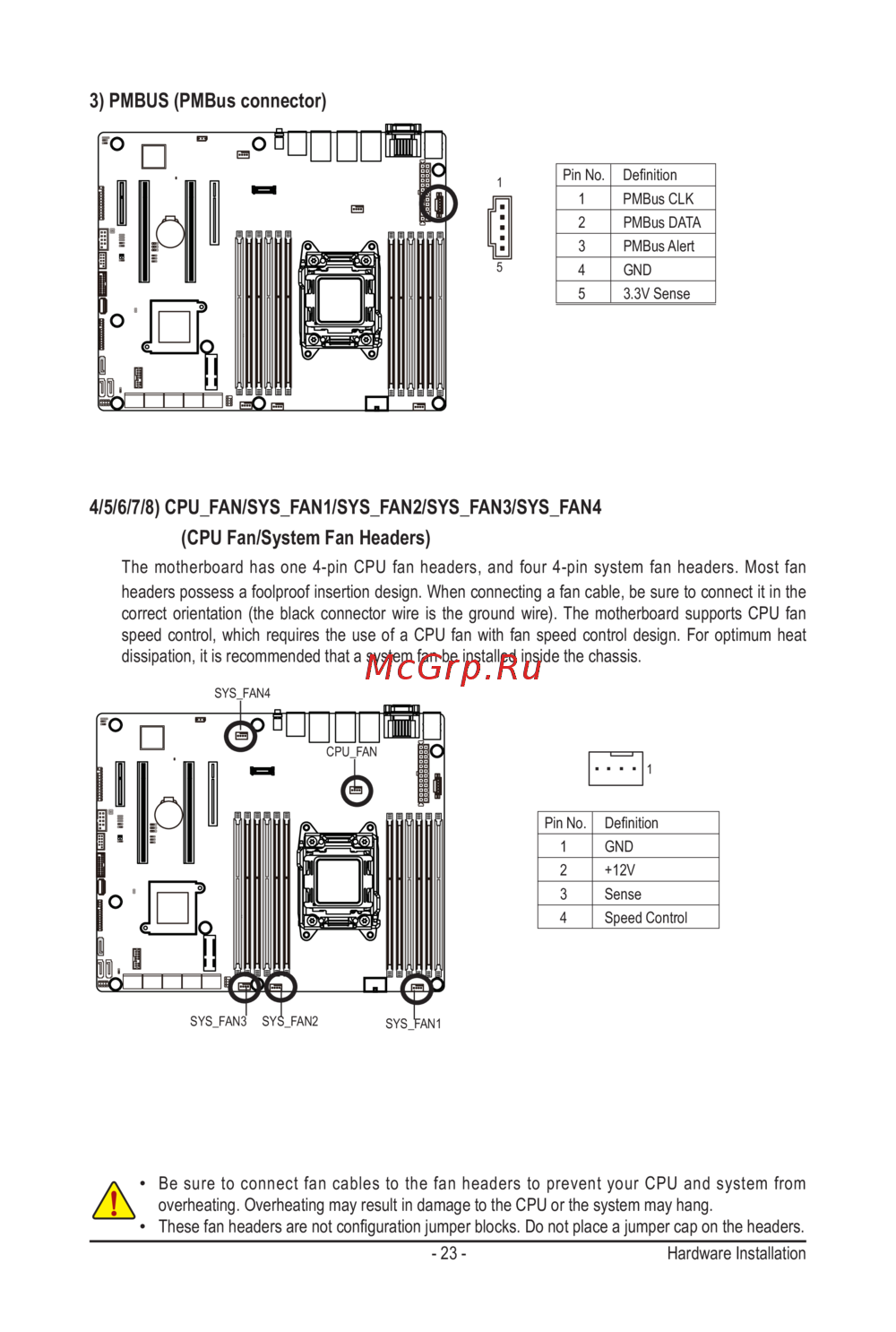 3) PMBUS (PMBus connector)

1

5

| Pin No. | Definition |
|---|---|
| 1 | PMBus CLK |
| 2 | PMBus DATA |
| 3 | PMBus Alert |
| 4 | GND |
| 5 | 3.3V Sense |

4/5/6/7/8) CPU_FAN/SYS_FAN1/SYS_FAN2/SYS_FAN3/SYS_FAN4
(CPU Fan/System Fan Headers)

The motherboard has one 4-pin CPU fan headers, and four 4-pin system fan headers. Most fan headers possess a foolproof insertion design. When connecting a fan cable, be sure to connect it in the correct orientation (the black connector wire is the ground wire). The motherboard supports CPU fan speed control, which requires the use of a CPU fan with fan speed control design. For optimum heat dissipation, it is recommended that a system fan be installed inside the chassis.

McGrp.Ru

SYS_FAN4

CPU_FAN

SYS_FAN3 SYS_FAN2 SYS_FAN1

1

| Pin No. | Definition |
|---|---|
| 1 | GND |
| 2 | +12V |
| 3 | Sense |
| 4 | Speed Control |

• Be sure to connect fan cables to the fan headers to prevent your CPU and system from overheating. Overheating may result in damage to the CPU or the system may hang.
• These fan headers are not configuration jumper blocks. Do not place a jumper cap on the headers.

- 23 - Hardware Installation