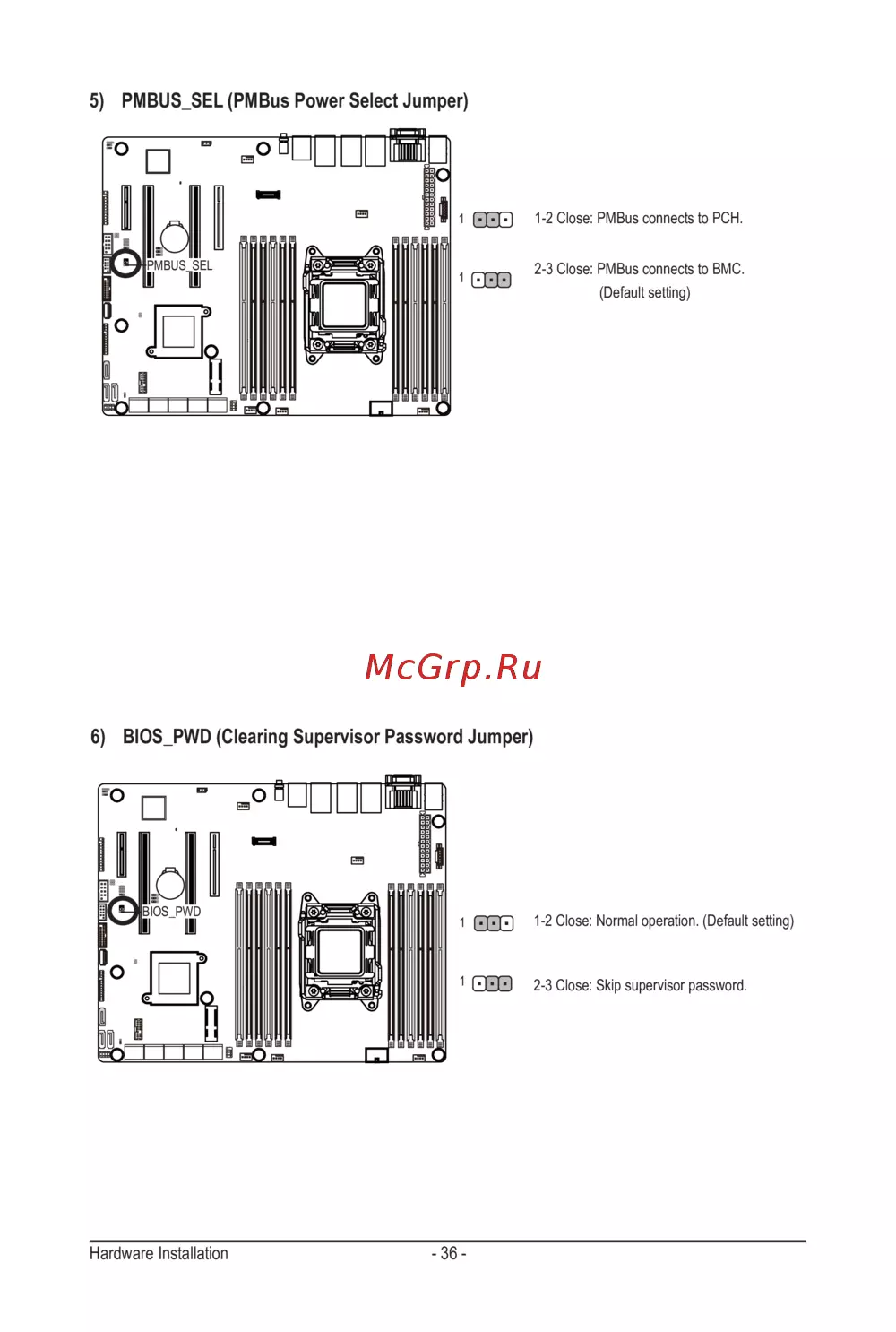 5) PMBUS_SEL (PMBus Power Select Jumper)

PMBUS_SEL

1

1-2 Close: PMBus connects to PCH.

1

2-3 Close: PMBus connects to BMC.
(Default setting)

McGrp.Ru

6) BIOS_PWD (Clearing Supervisor Password Jumper)

BIOS_PWD

1

1-2 Close: Normal operation. (Default setting)

1

2-3 Close: Skip supervisor password.

Hardware Installation - 36 -