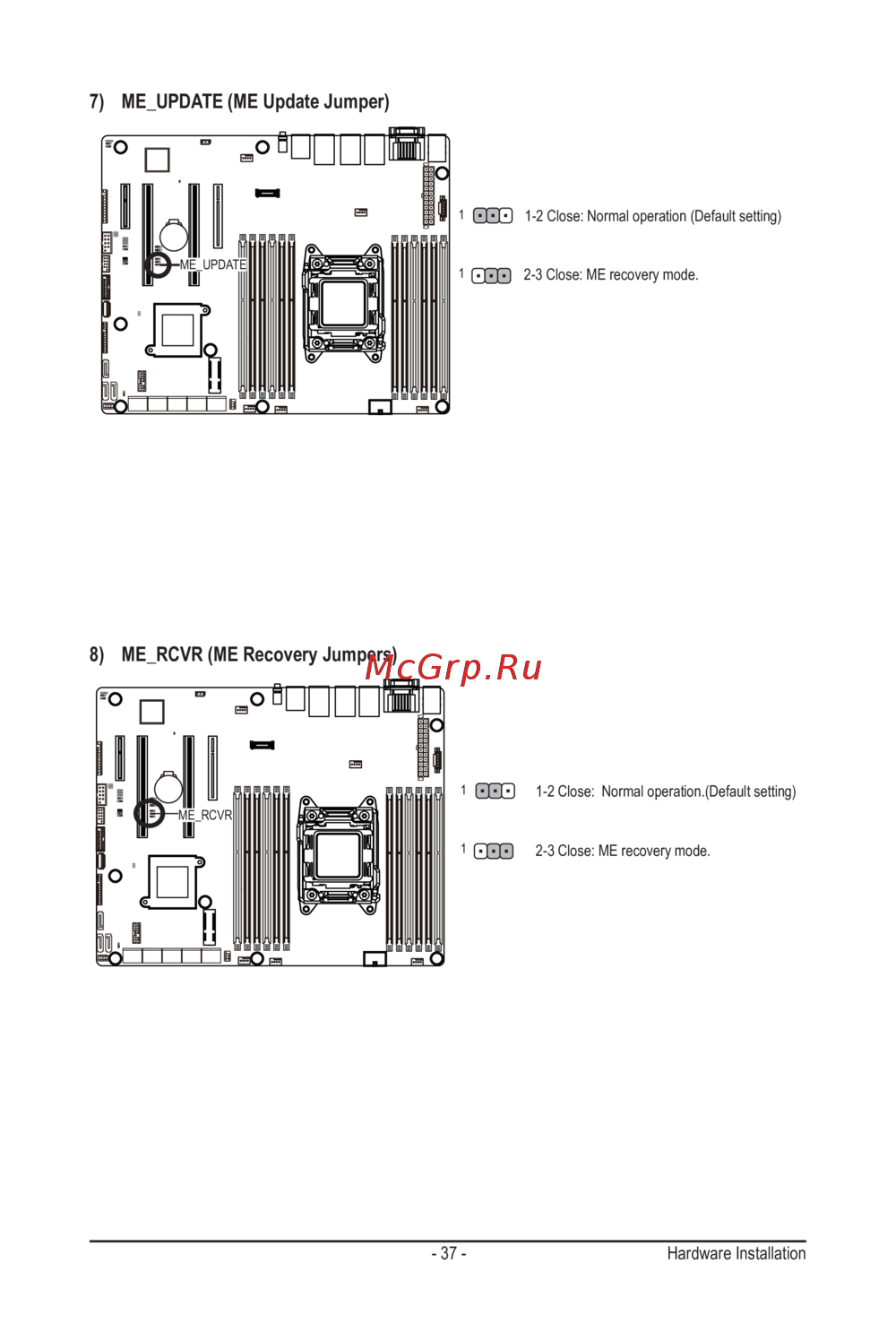 7) ME_UPDATE (ME Update Jumper)

ME_UPDATE

1 1-2 Close: Normal operation (Default setting)

1 2-3 Close: ME recovery mode.

8) ME_RCVR (ME Recovery Jumpers)

McGrp.Ru

ME_RCVR

1 1-2 Close: Normal operation.(Default setting)

1 2-3 Close: ME recovery mode.

- 37 -

Hardware Installation