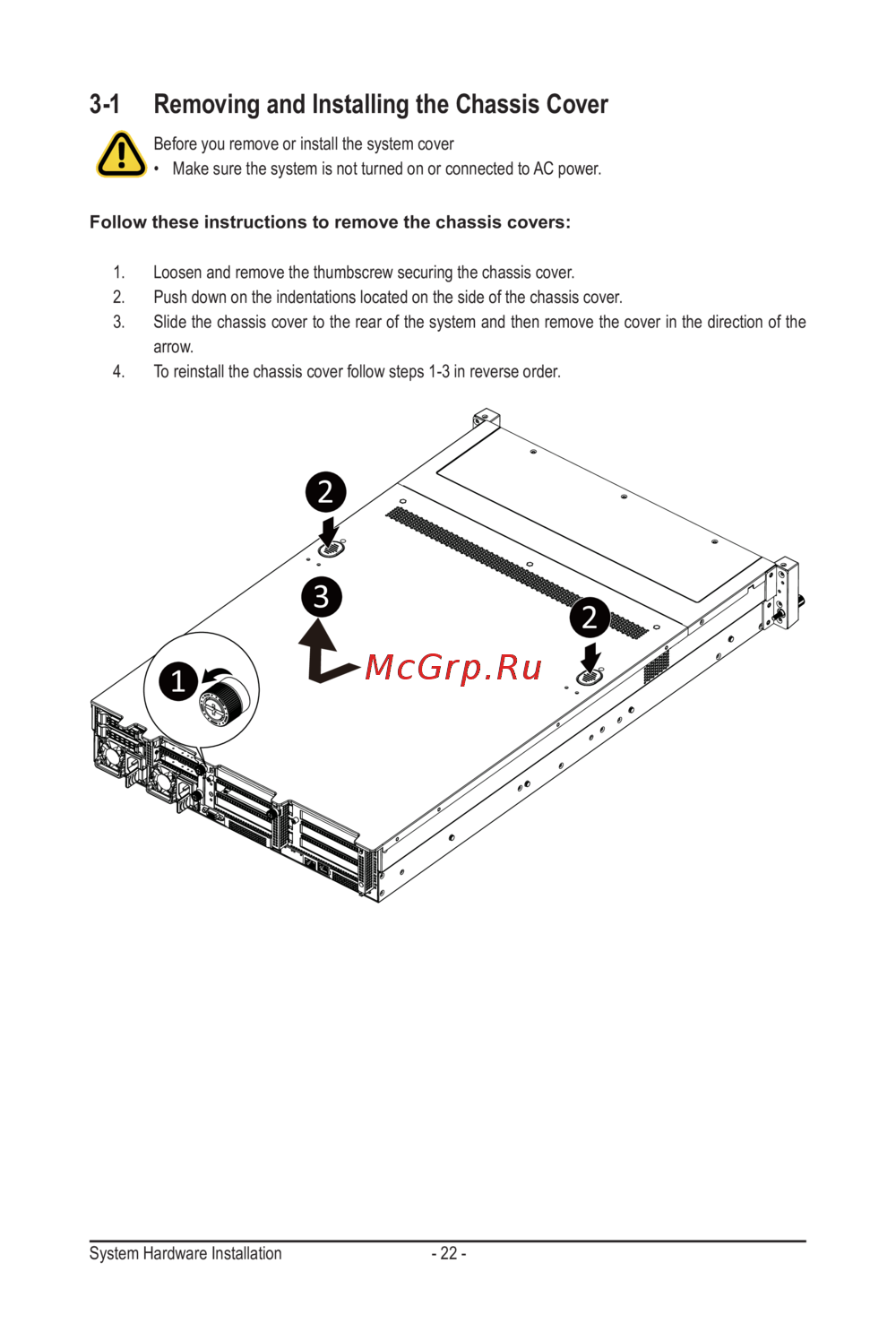 3-1 Removing and Installing the Chassis Cover

Before you remove or install the system cover
• Make sure the system is not turned on or connected to AC power.

Follow these instructions to remove the chassis covers:

1. Loosen and remove the thumbscrew securing the chassis cover.
2. Push down on the indentations located on the side of the chassis cover.
3. Slide the chassis cover to the rear of the system and then remove the cover in the direction of the arrow.
4. To reinstall the chassis cover follow steps 1-3 in reverse order.

2

3

2

1

McGrp.Ru

System Hardware Installation - 22 -