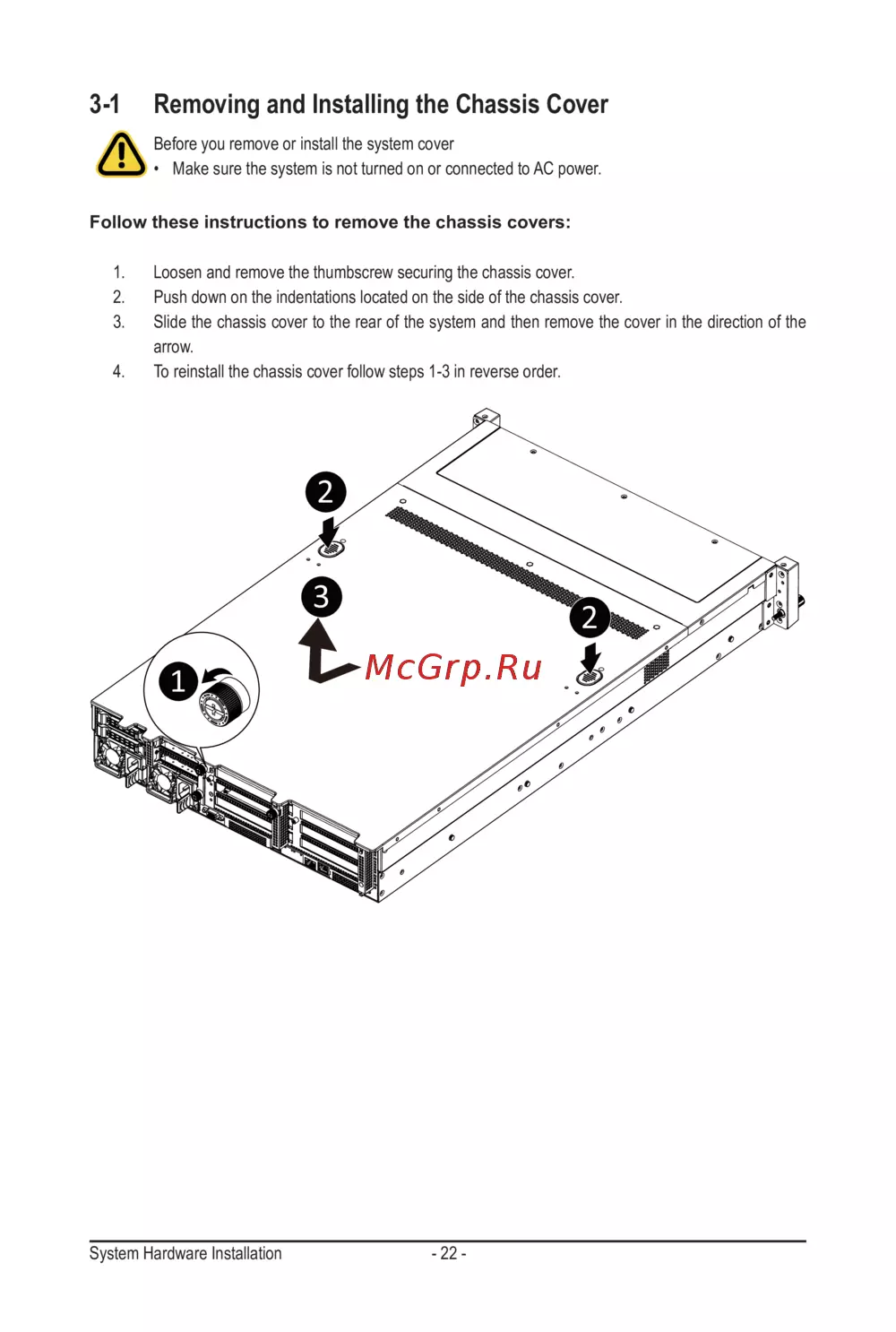 3-1 Removing and Installing the Chassis Cover

Before you remove or install the system cover
• Make sure the system is not turned on or connected to AC power.

Follow these instructions to remove the chassis covers:

1. Loosen and remove the thumbscrew securing the chassis cover.
2. Push down on the indentations located on the side of the chassis cover.
3. Slide the chassis cover to the rear of the system and then remove the cover in the direction of the arrow.
4. To reinstall the chassis cover follow steps 1-3 in reverse order.

2
3
2
1
McGrp.Ru

System Hardware Installation - 22 -