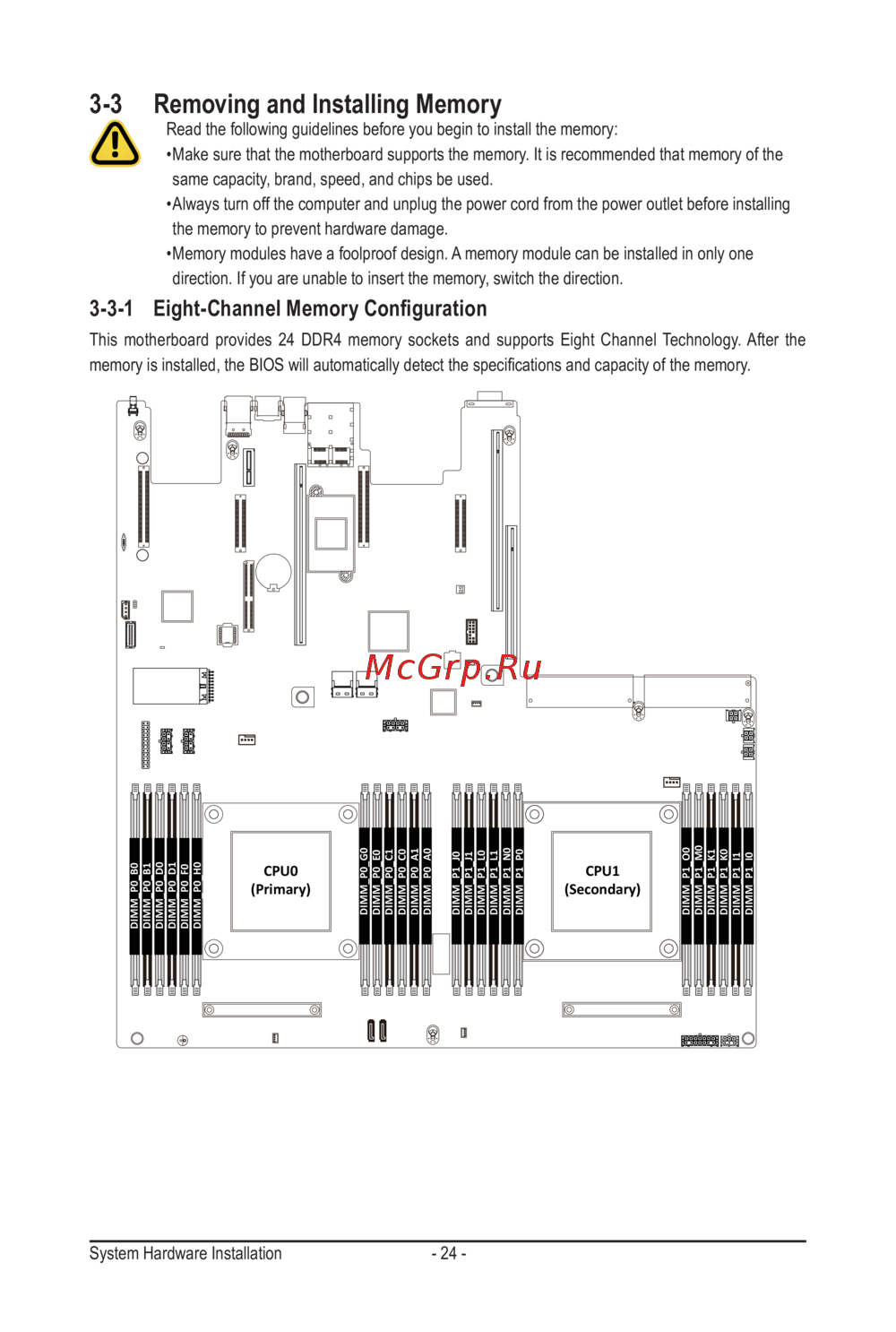 3-3 Removing and Installing Memory

Read the following guidelines before you begin to install the memory:

•Make sure that the motherboard supports the memory. It is recommended that memory of the same capacity, brand, speed, and chips be used.

•Always turn off the computer and unplug the power cord from the power outlet before installing the memory to prevent hardware damage.

•Memory modules have a foolproof design. A memory module can be installed in only one direction. If you are unable to insert the memory, switch the direction.

3-3-1 Eight-Channel Memory Configuration

This motherboard provides 24 DDR4 memory sockets and supports Eight Channel Technology. After the memory is installed, the BIOS will automatically detect the specifications and capacity of the memory.

McGrp.Ru

DIMM_P0_B0
DIMM_P0_B1
DIMM_P0_D0
DIMM_P0_D1
DIMM_P0_F0
DIMM_P0_H0

CPU0
(Primary)

DIMM_P0_G0
DIMM_P0_E0
DIMM_P0_C1
DIMM_P0_C0
DIMM_P0_A1
DIMM_P0_A0

DIMM_P1_J0
DIMM_P1_J1
DIMM_P1_L0
DIMM_P1_L1
DIMM_P1_N0
DIMM_P1_P0

CPU1
(Secondary)

DIMM_P1_O0
DIMM_P1_M0
DIMM_P1_K1
DIMM_P1_K0
DIMM_P1_I1
DIMM_P1_I0

System Hardware Installation - 24 -