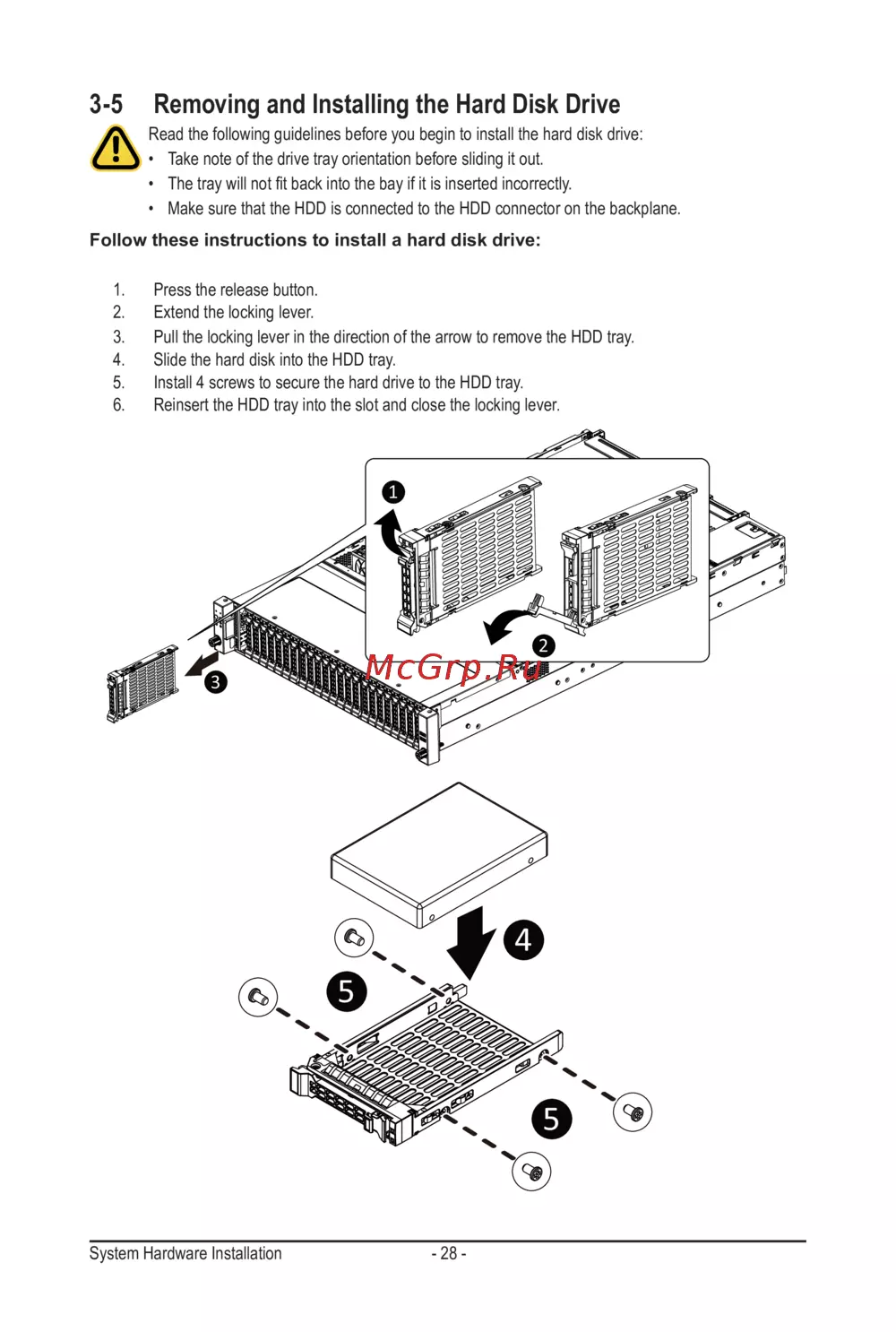 3-5 Removing and Installing the Hard Disk Drive

Read the following guidelines before you begin to install the hard disk drive:
• Take note of the drive tray orientation before sliding it out.
• The tray will not fit back into the bay if it is inserted incorrectly.
• Make sure that the HDD is connected to the HDD connector on the backplane.

Follow these instructions to install a hard disk drive:

1. Press the release button.
2. Extend the locking lever.
3. Pull the locking lever in the direction of the arrow to remove the HDD tray.
4. Slide the hard disk into the HDD tray.
5. Install 4 screws to secure the hard drive to the HDD tray.
6. Reinsert the HDD tray into the slot and close the locking lever.

1
2
3
McGrp.Ru
4
5
5

System Hardware Installation - 28 -