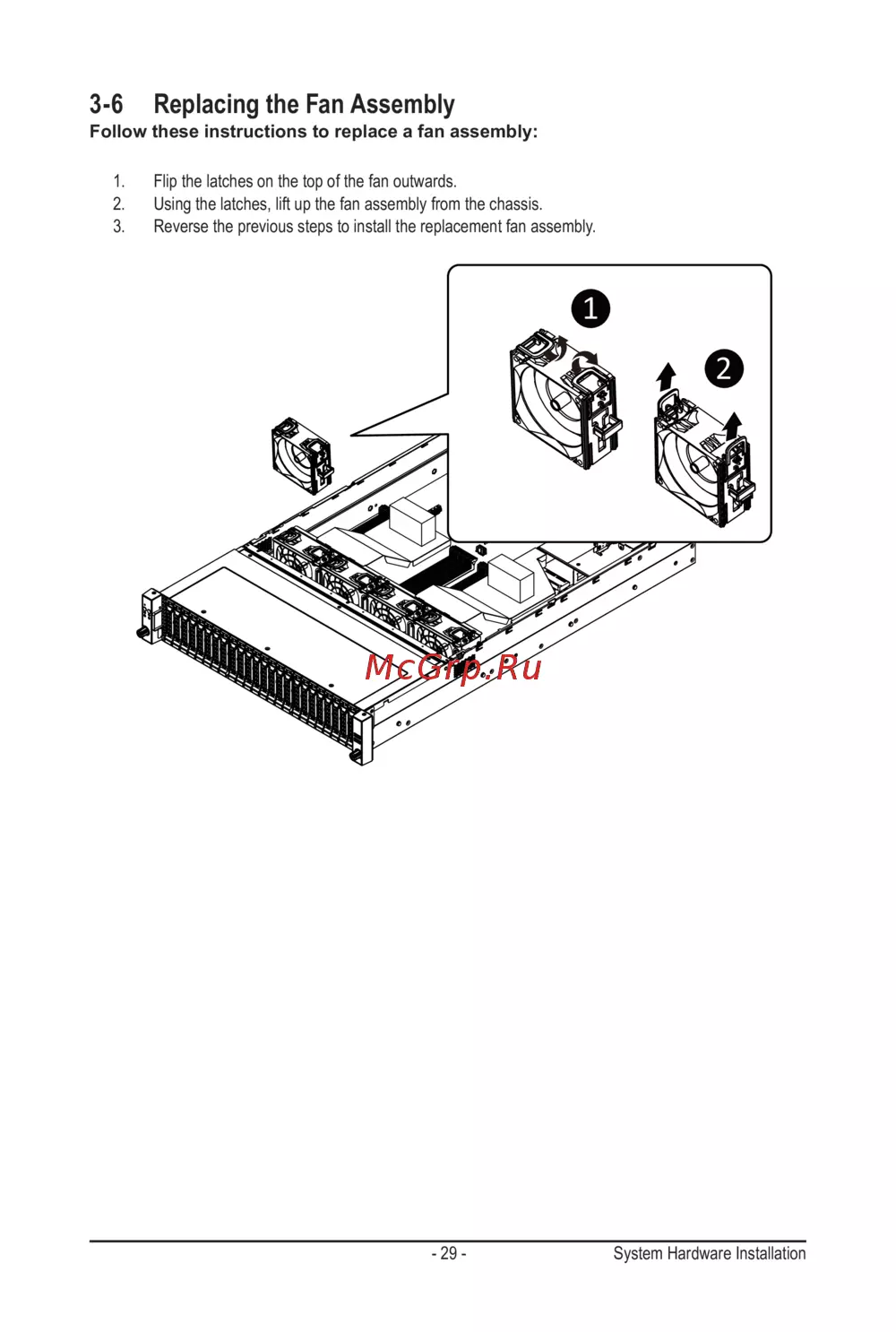 3-6 Replacing the Fan Assembly
Follow these instructions to replace a fan assembly:

1. Flip the latches on the top of the fan outwards.
2. Using the latches, lift up the fan assembly from the chassis.
3. Reverse the previous steps to install the replacement fan assembly.

1

2

McGrp.Ru

- 29 - System Hardware Installation