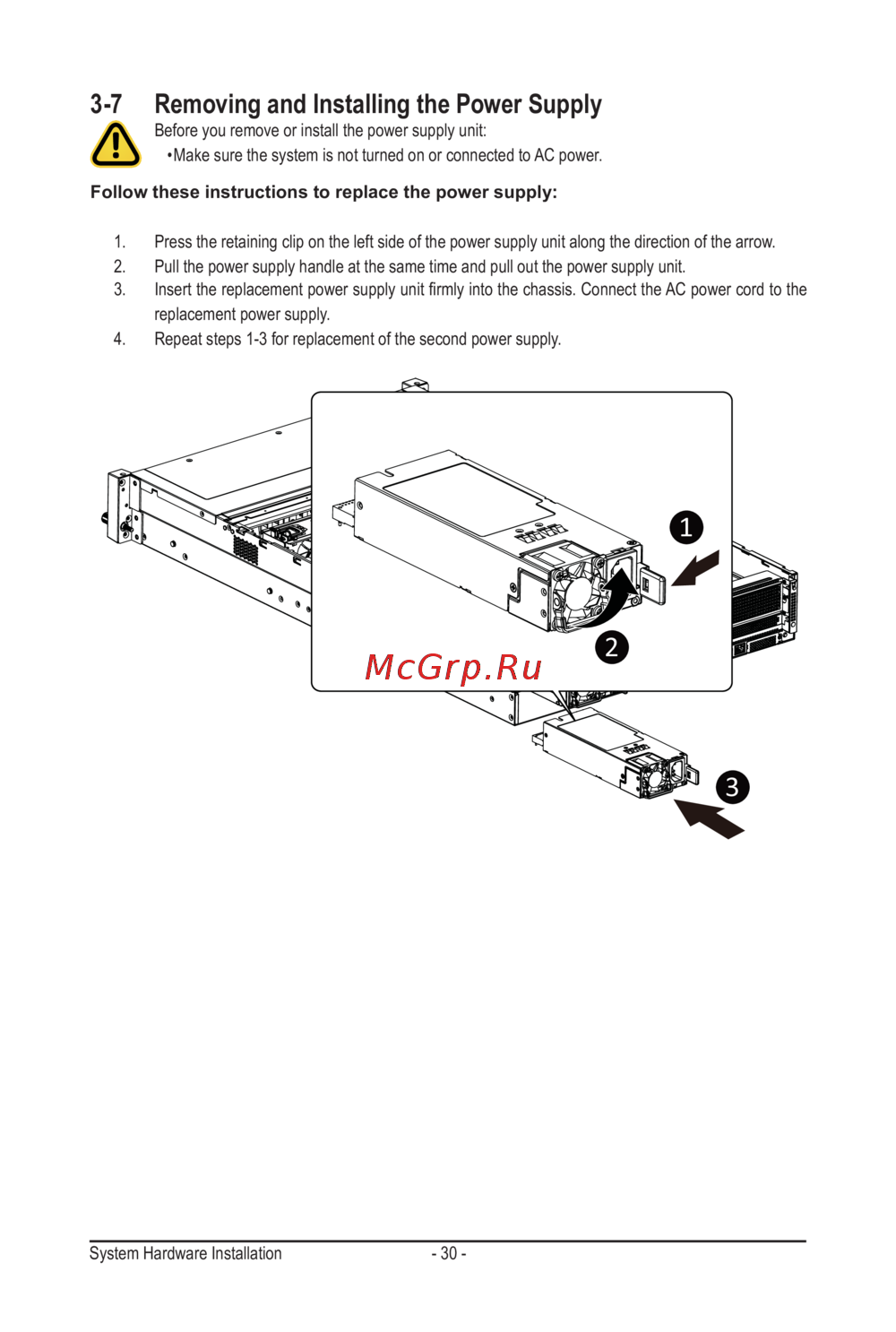 3-7 Removing and Installing the Power Supply

Before you remove or install the power supply unit:
•Make sure the system is not turned on or connected to AC power.

Follow these instructions to replace the power supply:

1. Press the retaining clip on the left side of the power supply unit along the direction of the arrow.
2. Pull the power supply handle at the same time and pull out the power supply unit.
3. Insert the replacement power supply unit firmly into the chassis. Connect the AC power cord to the replacement power supply.
4. Repeat steps 1-3 for replacement of the second power supply.

1
2
McGrp.Ru
3

System Hardware Installation - 30 -