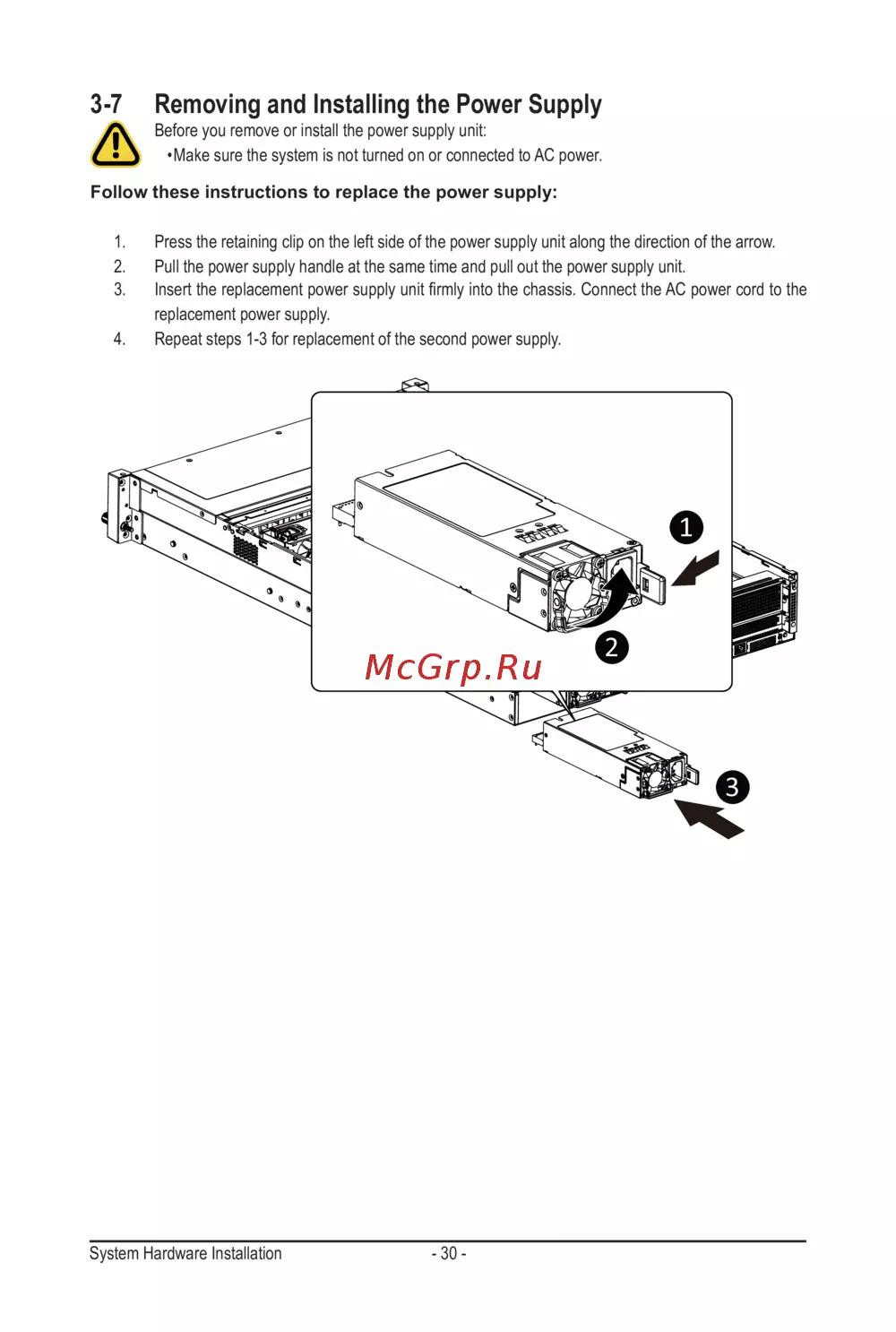 3-7 Removing and Installing the Power Supply

Before you remove or install the power supply unit:
•Make sure the system is not turned on or connected to AC power.

Follow these instructions to replace the power supply:

1. Press the retaining clip on the left side of the power supply unit along the direction of the arrow.
2. Pull the power supply handle at the same time and pull out the power supply unit.
3. Insert the replacement power supply unit firmly into the chassis. Connect the AC power cord to the replacement power supply.
4. Repeat steps 1-3 for replacement of the second power supply.

1

2

McGrp.Ru

3

System Hardware Installation - 30 -