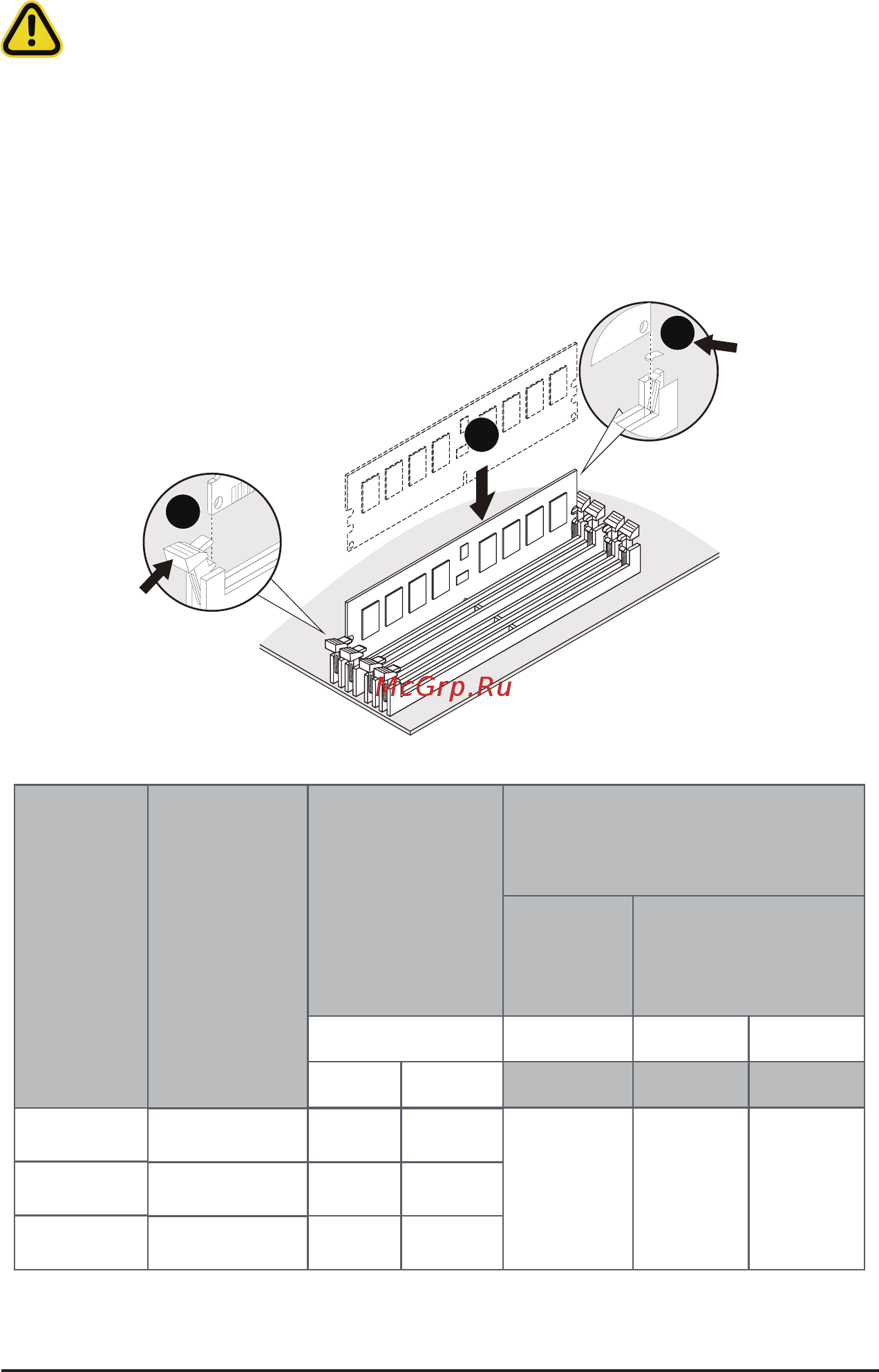 McGrp.Ru