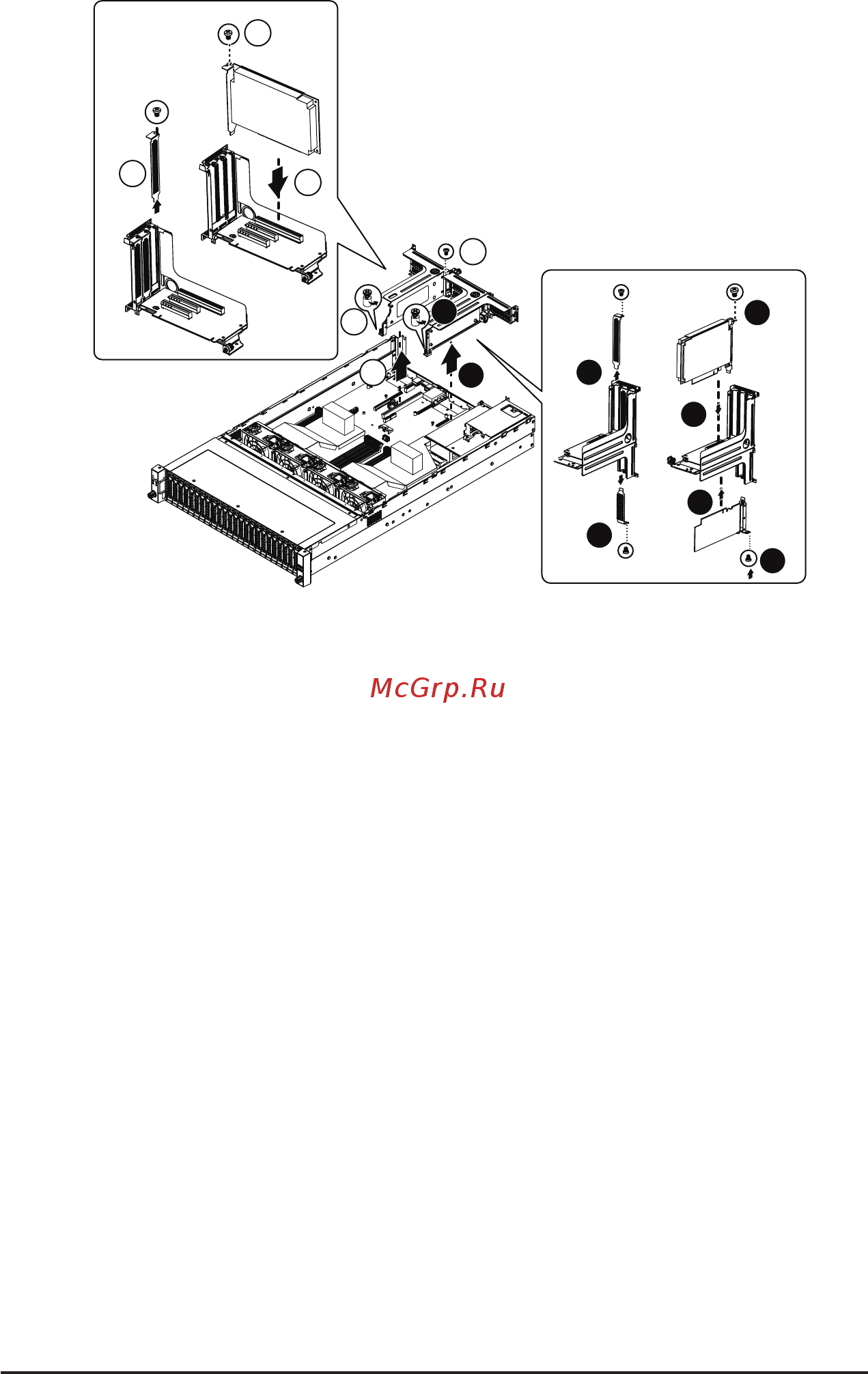 McGrp.Ru