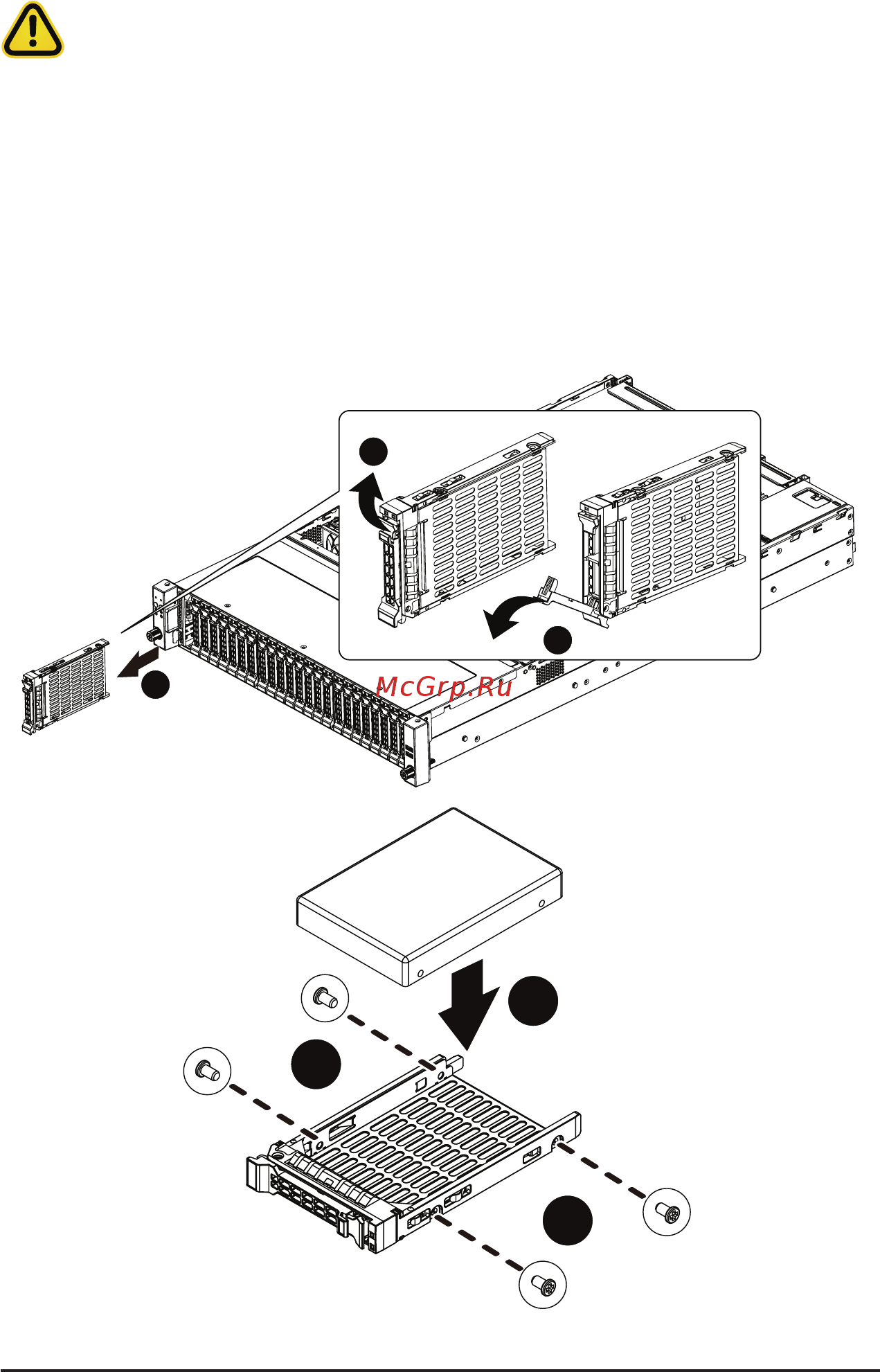 McGrp.Ru