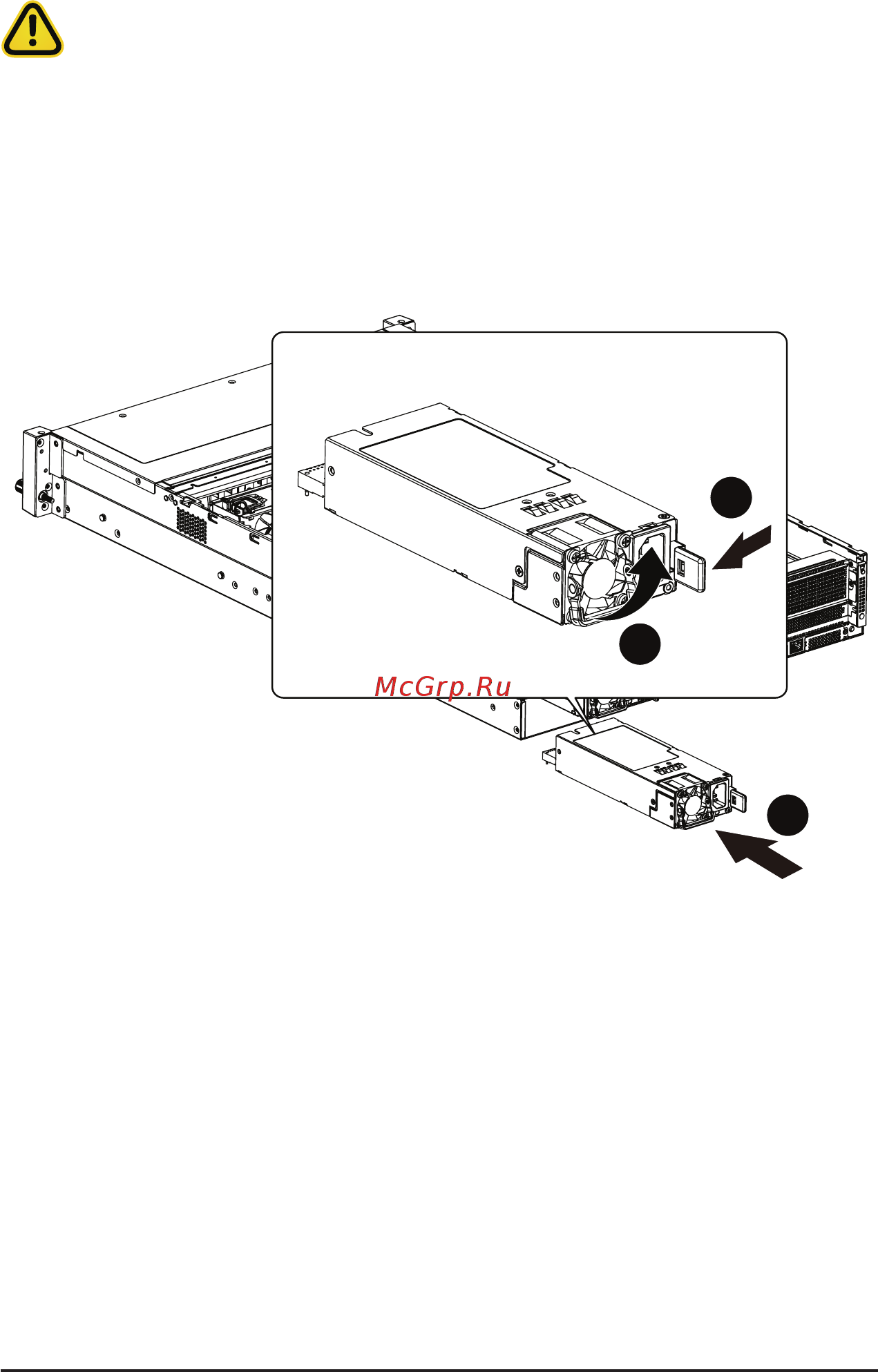 McGrp.Ru