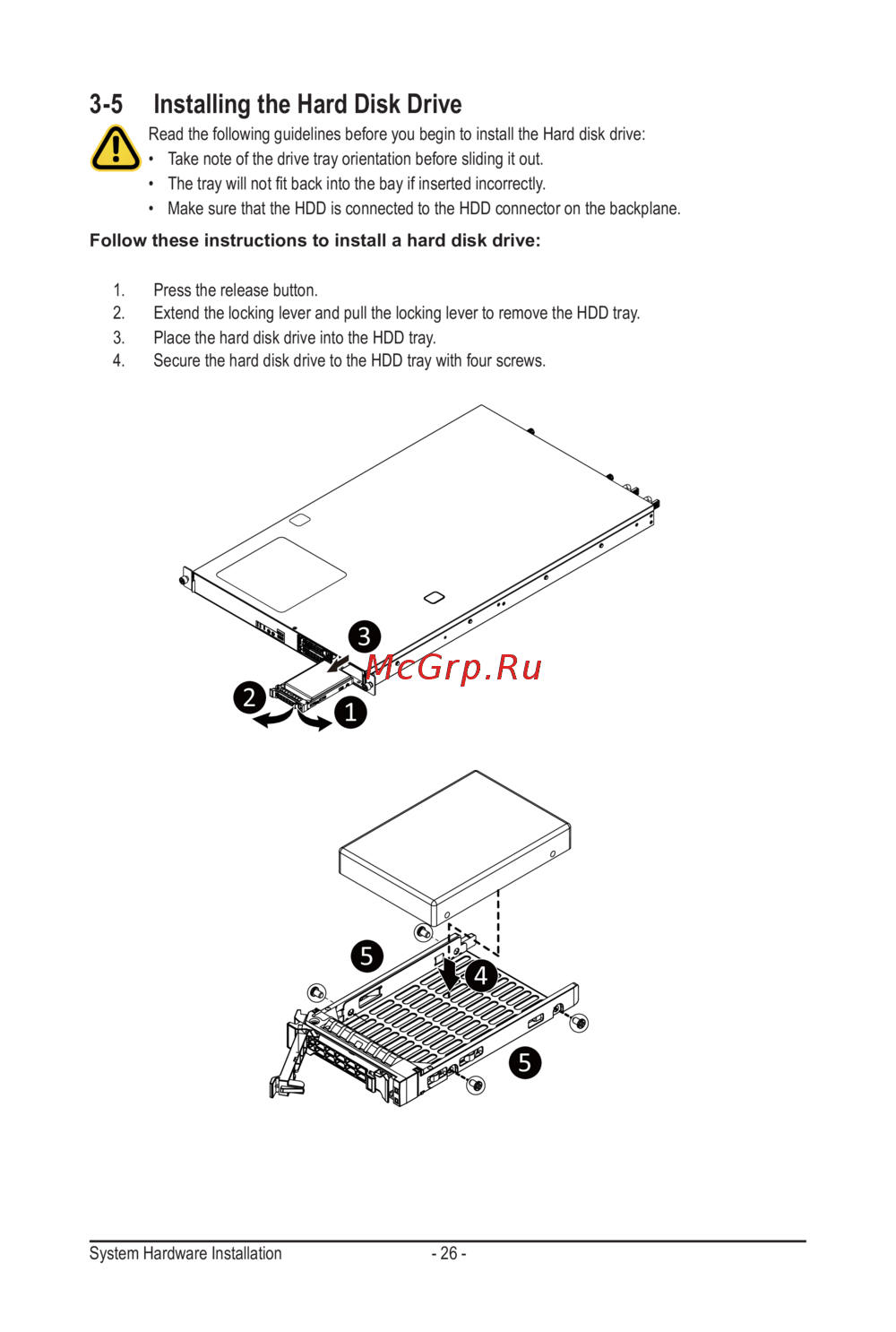 3-5 Installing the Hard Disk Drive

Read the following guidelines before you begin to install the Hard disk drive:
• Take note of the drive tray orientation before sliding it out.
• The tray will not fit back into the bay if inserted incorrectly.
• Make sure that the HDD is connected to the HDD connector on the backplane.

Follow these instructions to install a hard disk drive:

1. Press the release button.
2. Extend the locking lever and pull the locking lever to remove the HDD tray.
3. Place the hard disk drive into the HDD tray.
4. Secure the hard disk drive to the HDD tray with four screws.

3
McGrp.Ru
2
1

5
4
5

System Hardware Installation - 26 -