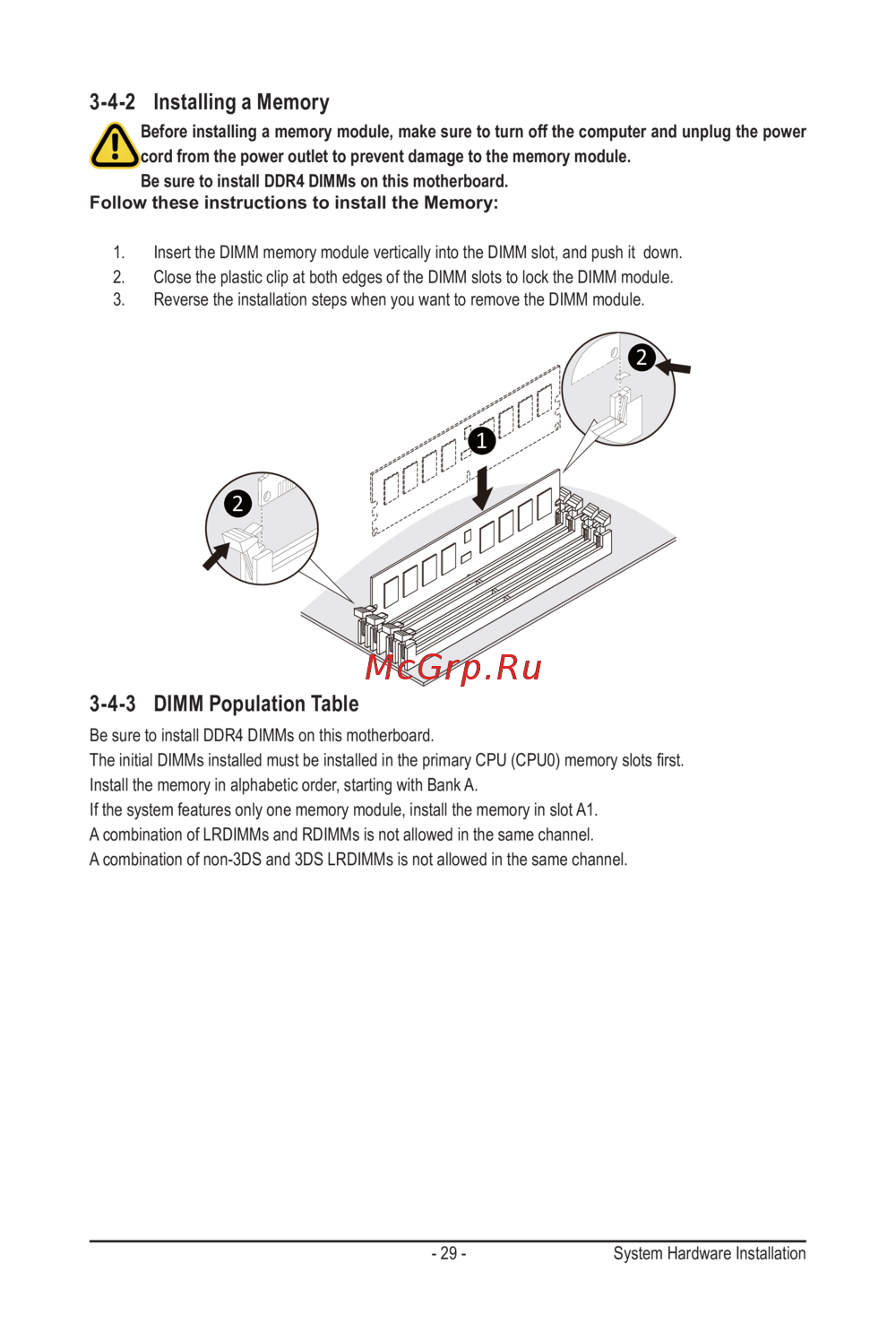 3-4-2 Installing a Memory

Before installing a memory module, make sure to turn off the computer and unplug the power cord from the power outlet to prevent damage to the memory module.
Be sure to install DDR4 DIMMs on this motherboard.

Follow these instructions to install the Memory:

1. Insert the DIMM memory module vertically into the DIMM slot, and push it down.
2. Close the plastic clip at both edges of the DIMM slots to lock the DIMM module.
3. Reverse the installation steps when you want to remove the DIMM module.

2

1

2

McGrp.Ru

3-4-3 DIMM Population Table

Be sure to install DDR4 DIMMs on this motherboard.
The initial DIMMs installed must be installed in the primary CPU (CPU0) memory slots first.
Install the memory in alphabetic order, starting with Bank A.
If the system features only one memory module, install the memory in slot A1.
A combination of LRDIMMs and RDIMMs is not allowed in the same channel.
A combination of non-3DS and 3DS LRDIMMs is not allowed in the same channel.

- 29 - System Hardware Installation