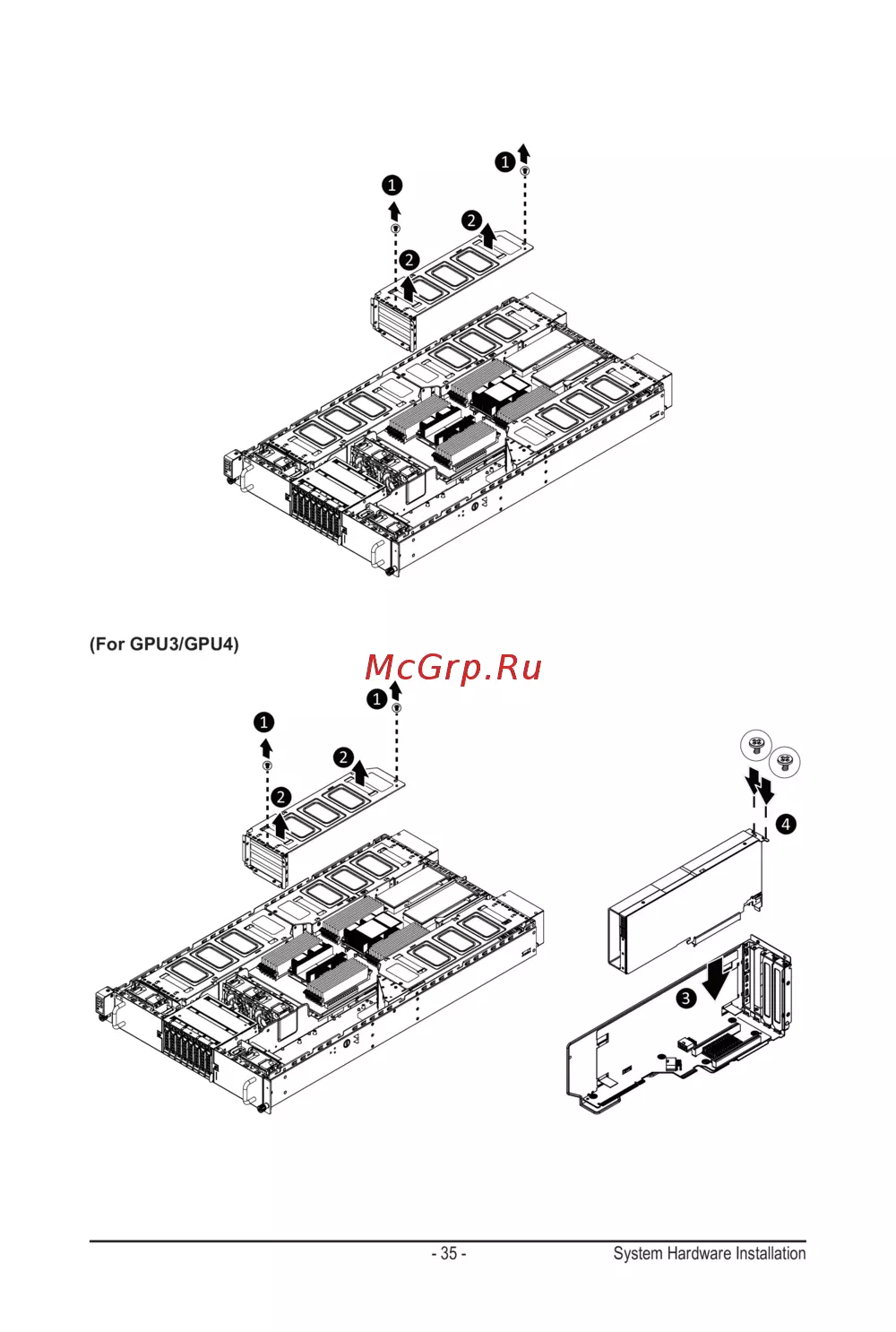 1
1
2
2

(For GPU3/GPU4)

McGrp.Ru

1
1
2
2
4
3

- 35 -

System Hardware Installation