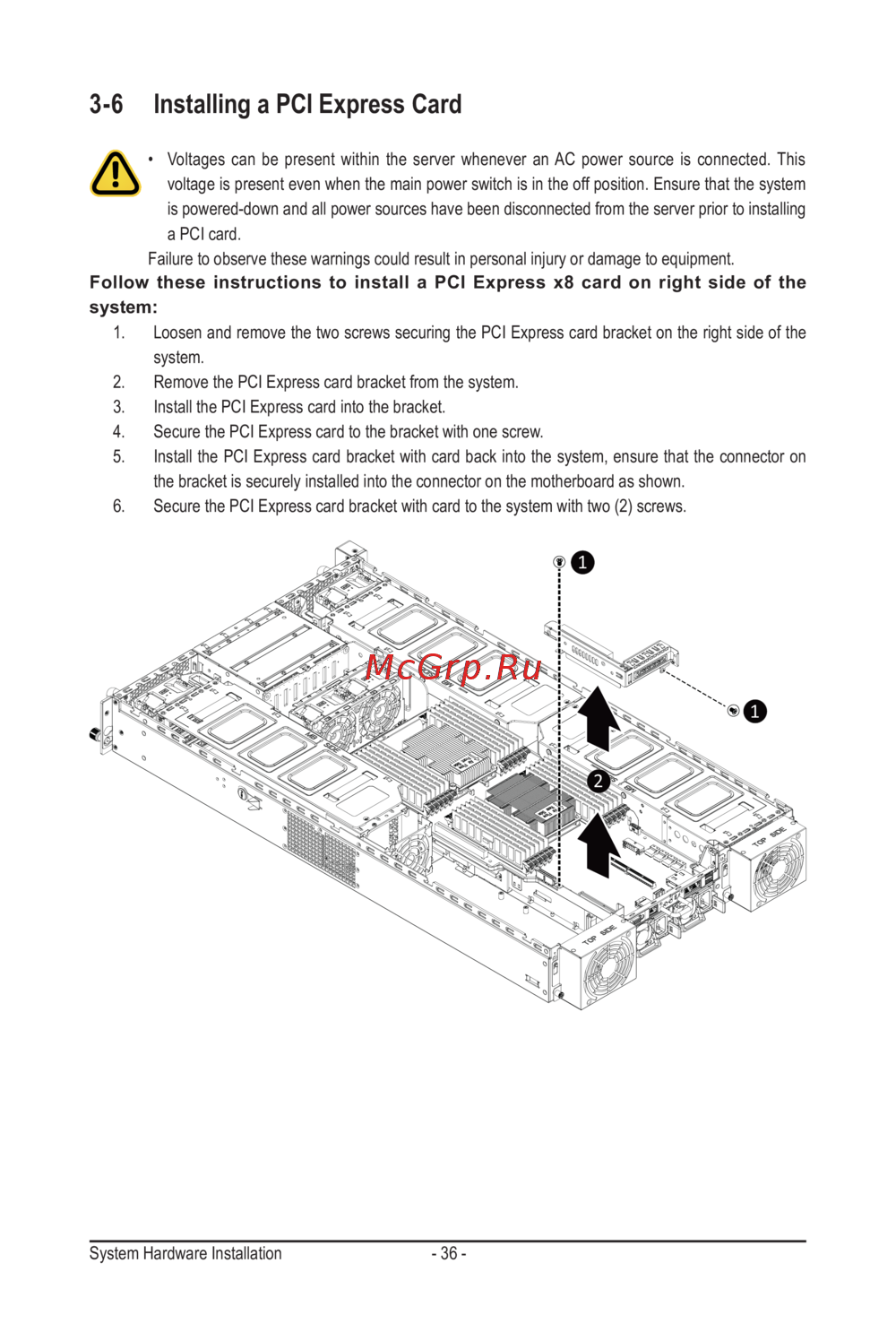 3-6 Installing a PCI Express Card

• Voltages can be present within the server whenever an AC power source is connected. This voltage is present even when the main power switch is in the off position. Ensure that the system is powered-down and all power sources have been disconnected from the server prior to installing a PCI card.

Failure to observe these warnings could result in personal injury or damage to equipment.

Follow these instructions to install a PCI Express x8 card on right side of the system:

1. Loosen and remove the two screws securing the PCI Express card bracket on the right side of the system.
2. Remove the PCI Express card bracket from the system.
3. Install the PCI Express card into the bracket.
4. Secure the PCI Express card to the bracket with one screw.
5. Install the PCI Express card bracket with card back into the system, ensure that the connector on the bracket is securely installed into the connector on the motherboard as shown.
6. Secure the PCI Express card bracket with card to the system with two (2) screws.

1
McGrp.Ru
1
2
TOP SIDE
TOP SIDE

System Hardware Installation - 36 -