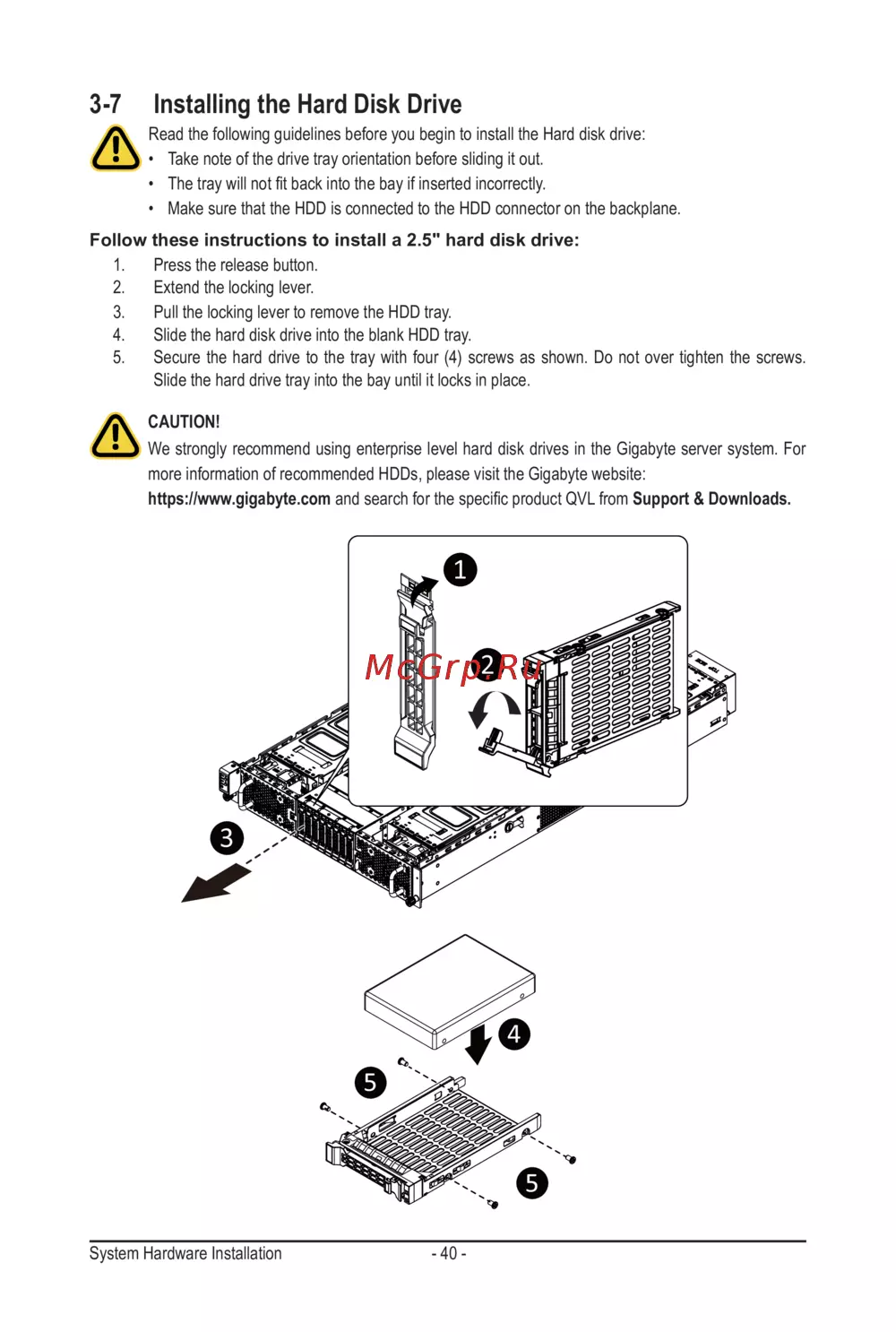 3-7 Installing the Hard Disk Drive

Read the following guidelines before you begin to install the Hard disk drive:
• Take note of the drive tray orientation before sliding it out.
• The tray will not fit back into the bay if inserted incorrectly.
• Make sure that the HDD is connected to the HDD connector on the backplane.

Follow these instructions to install a 2.5" hard disk drive:
1. Press the release button.
2. Extend the locking lever.
3. Pull the locking lever to remove the HDD tray.
4. Slide the hard disk drive into the blank HDD tray.
5. Secure the hard drive to the tray with four (4) screws as shown. Do not over tighten the screws. Slide the hard drive tray into the bay until it locks in place.

CAUTION!
We strongly recommend using enterprise level hard disk drives in the Gigabyte server system. For more information of recommended HDDs, please visit the Gigabyte website:
https://www.gigabyte.com and search for the specific product QVL from Support & Downloads.

1
McGrp.Ru
2
3
4
5
5

System Hardware Installation - 40 -