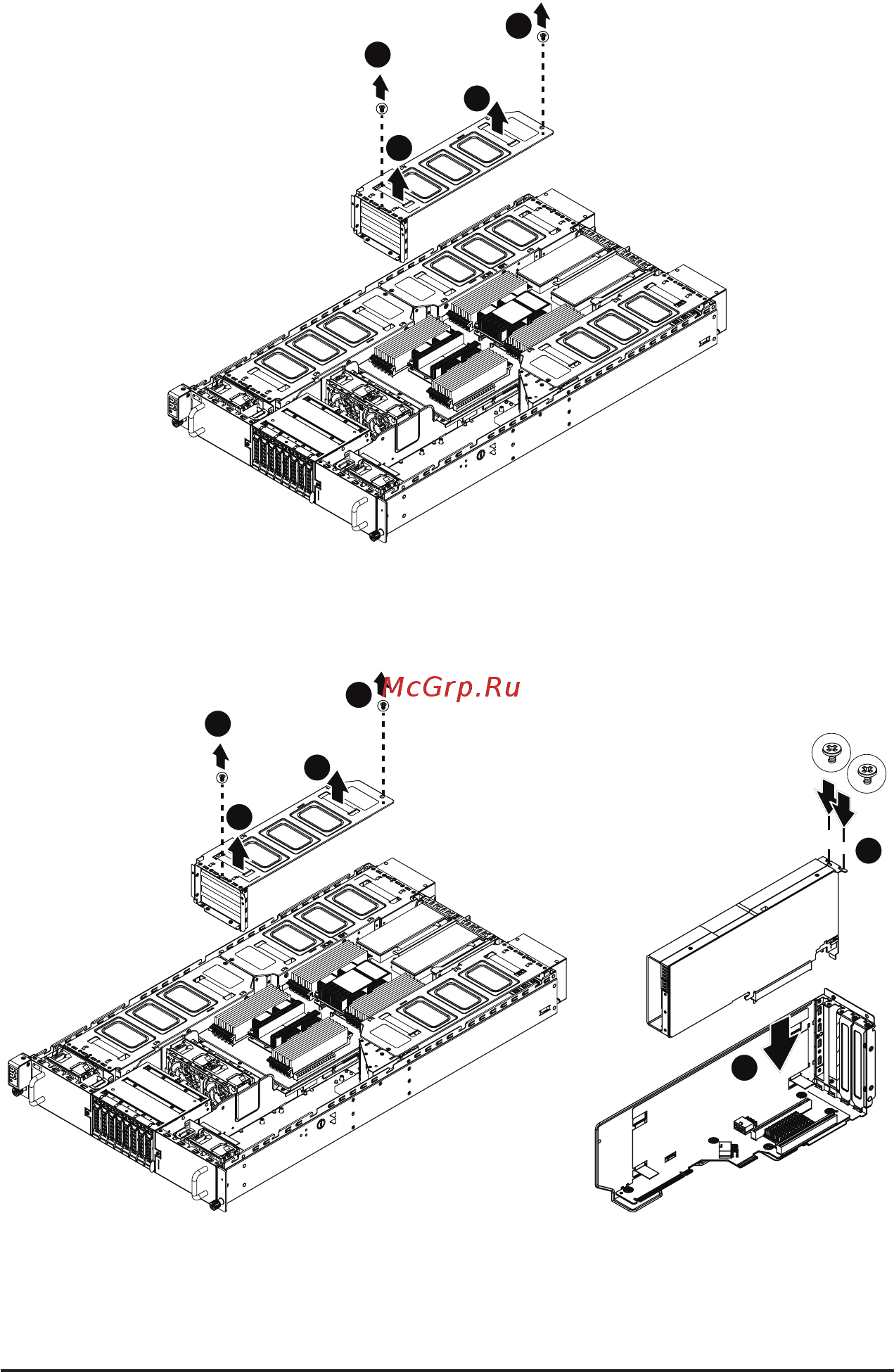 McGrp.Ru