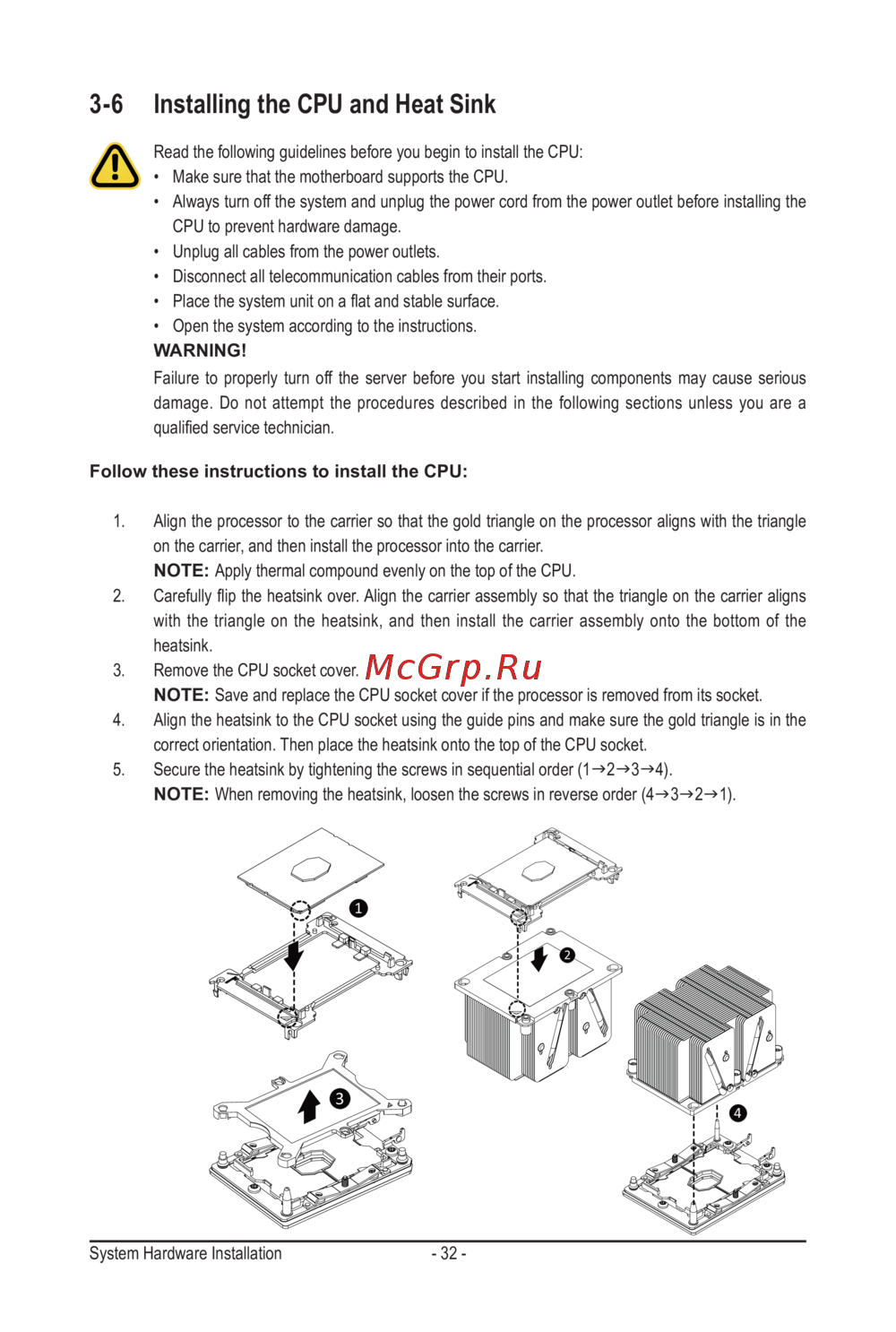 3-6 Installing the CPU and Heat Sink

Read the following guidelines before you begin to install the CPU:
• Make sure that the motherboard supports the CPU.
• Always turn off the system and unplug the power cord from the power outlet before installing the CPU to prevent hardware damage.
• Unplug all cables from the power outlets.
• Disconnect all telecommunication cables from their ports.
• Place the system unit on a flat and stable surface.
• Open the system according to the instructions.
WARNING!
Failure to properly turn off the server before you start installing components may cause serious damage. Do not attempt the procedures described in the following sections unless you are a qualified service technician.

Follow these instructions to install the CPU:

1. Align the processor to the carrier so that the gold triangle on the processor aligns with the triangle on the carrier, and then install the processor into the carrier.
NOTE: Apply thermal compound evenly on the top of the CPU.
2. Carefully flip the heatsink over. Align the carrier assembly so that the triangle on the carrier aligns with the triangle on the heatsink, and then install the carrier assembly onto the bottom of the heatsink.
3. Remove the CPU socket cover. McGrp.Ru
NOTE: Save and replace the CPU socket cover if the processor is removed from its socket.
4. Align the heatsink to the CPU socket using the guide pins and make sure the gold triangle is in the correct orientation. Then place the heatsink onto the top of the CPU socket.
5. Secure the heatsink by tightening the screws in sequential order (1→2→3→4).
NOTE: When removing the heatsink, loosen the screws in reverse order (4→3→2→1).

1
2
3
4

System Hardware Installation - 32 -