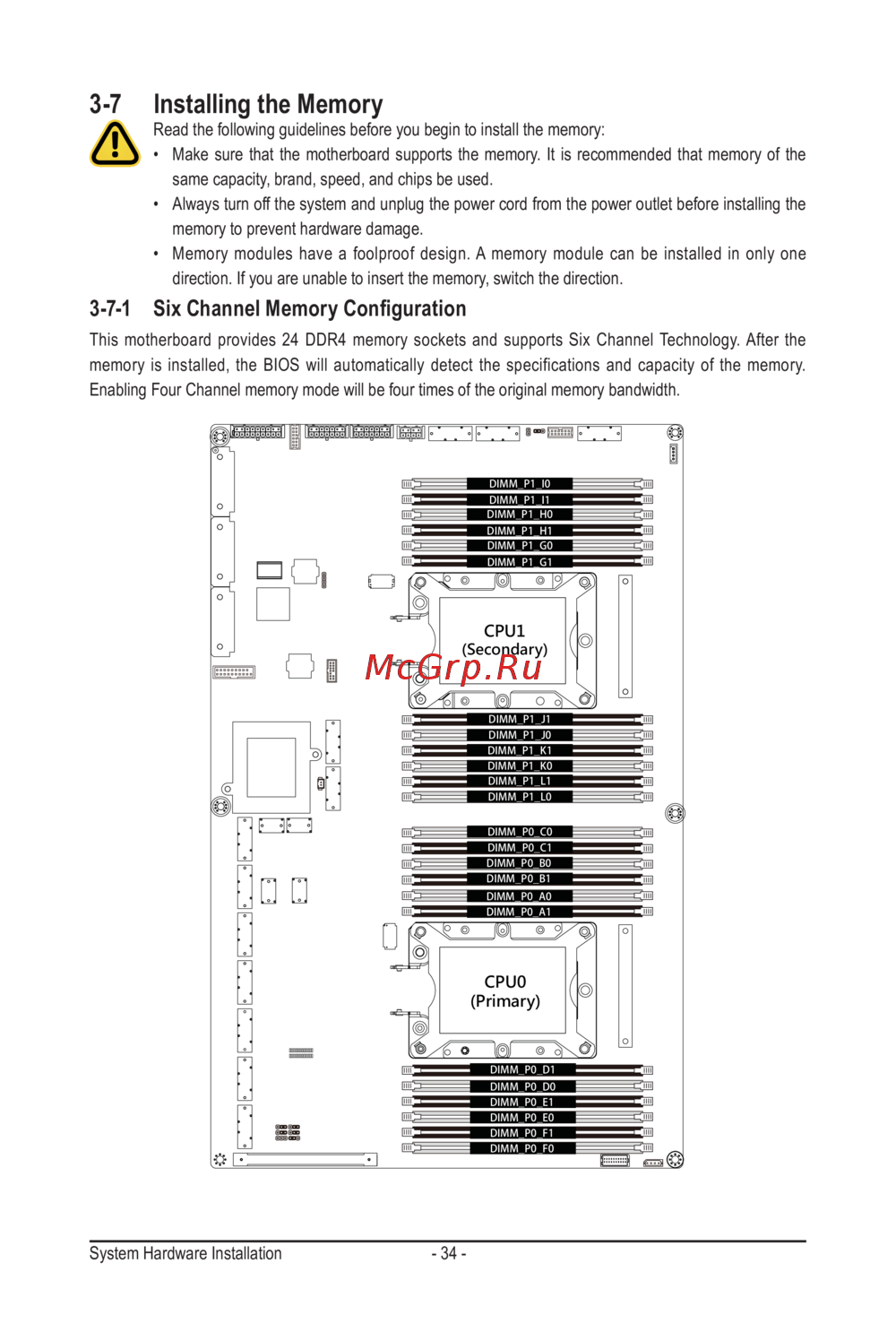 3-7 Installing the Memory

Read the following guidelines before you begin to install the memory:

• Make sure that the motherboard supports the memory. It is recommended that memory of the same capacity, brand, speed, and chips be used.

• Always turn off the system and unplug the power cord from the power outlet before installing the memory to prevent hardware damage.

• Memory modules have a foolproof design. A memory module can be installed in only one direction. If you are unable to insert the memory, switch the direction.

3-7-1 Six Channel Memory Configuration

This motherboard provides 24 DDR4 memory sockets and supports Six Channel Technology. After the memory is installed, the BIOS will automatically detect the specifications and capacity of the memory. Enabling Four Channel memory mode will be four times of the original memory bandwidth.

DIMM_P1_I0
DIMM_P1_I1
DIMM_P1_H0
DIMM_P1_H1
DIMM_P1_G0
DIMM_P1_G1

CPU1
(Secondary)

McGrp.Ru

DIMM_P1_J1
DIMM_P1_J0
DIMM_P1_K1
DIMM_P1_K0
DIMM_P1_L1
DIMM_P1_L0

DIMM_P0_C0
DIMM_P0_C1
DIMM_P0_B0
DIMM_P0_B1
DIMM_P0_A0
DIMM_P0_A1

CPU0
(Primary)

DIMM_P0_D1
DIMM_P0_D0
DIMM_P0_E1
DIMM_P0_E0
DIMM_P0_F1
DIMM_P0_F0

System Hardware Installation - 34 -