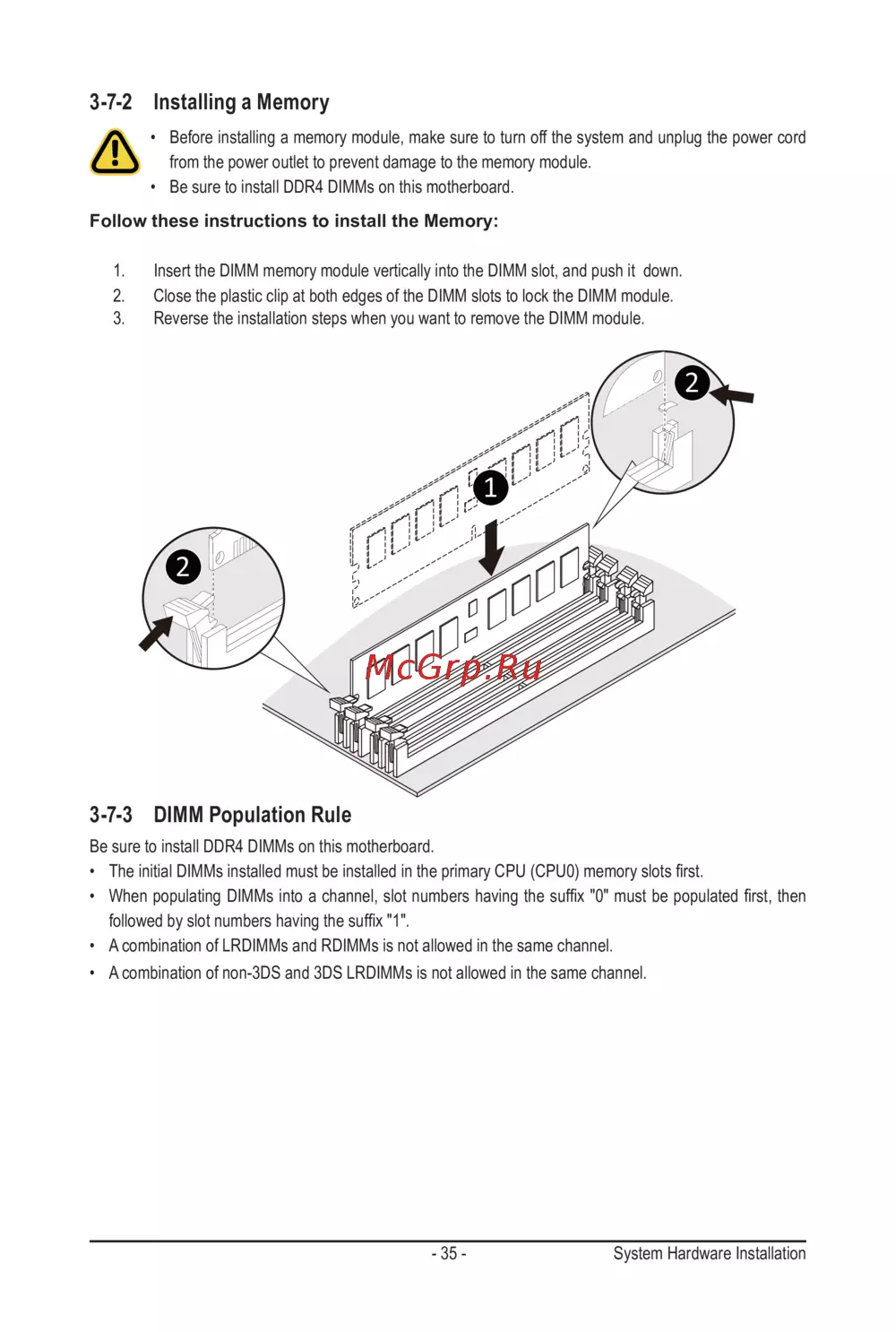 3-7-2 Installing a Memory

• Before installing a memory module, make sure to turn off the system and unplug the power cord from the power outlet to prevent damage to the memory module.
• Be sure to install DDR4 DIMMs on this motherboard.

Follow these instructions to install the Memory:

1. Insert the DIMM memory module vertically into the DIMM slot, and push it down.
2. Close the plastic clip at both edges of the DIMM slots to lock the DIMM module.
3. Reverse the installation steps when you want to remove the DIMM module.

2
1
2
McGrp.Ru

3-7-3 DIMM Population Rule

Be sure to install DDR4 DIMMs on this motherboard.
• The initial DIMMs installed must be installed in the primary CPU (CPU0) memory slots first.
• When populating DIMMs into a channel, slot numbers having the suffix "0" must be populated first, then followed by slot numbers having the suffix "1".
• A combination of LRDIMMs and RDIMMs is not allowed in the same channel.
• A combination of non-3DS and 3DS LRDIMMs is not allowed in the same channel.

- 35 - System Hardware Installation