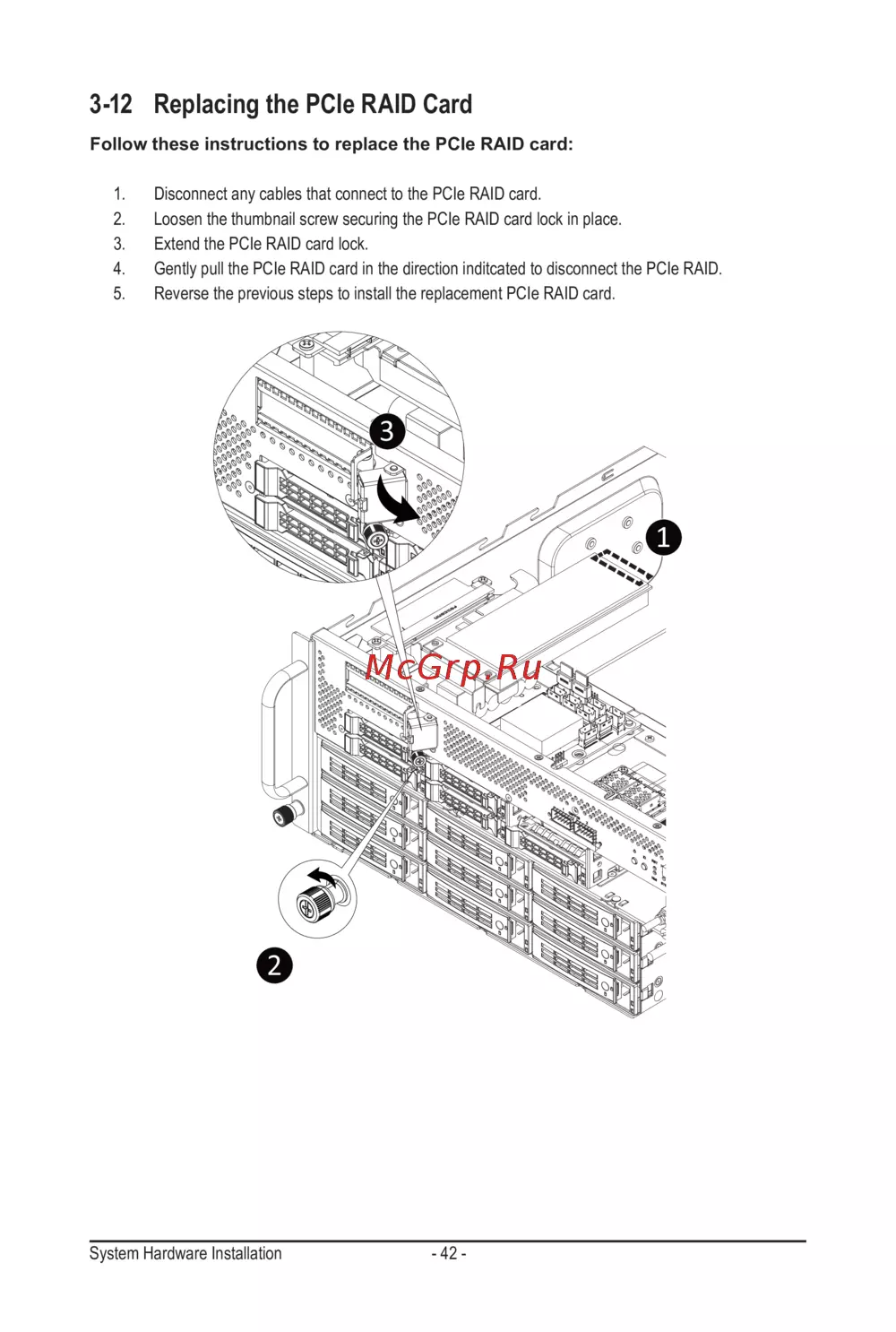 3-12 Replacing the PCIe RAID Card

Follow these instructions to replace the PCIe RAID card:

1. Disconnect any cables that connect to the PCIe RAID card.
2. Loosen the thumbnail screw securing the PCIe RAID card lock in place.
3. Extend the PCIe RAID card lock.
4. Gently pull the PCIe RAID card in the direction inditcated to disconnect the PCIe RAID.
5. Reverse the previous steps to install the replacement PCIe RAID card.

3

1

McGrp.Ru

2

System Hardware Installation - 42 -