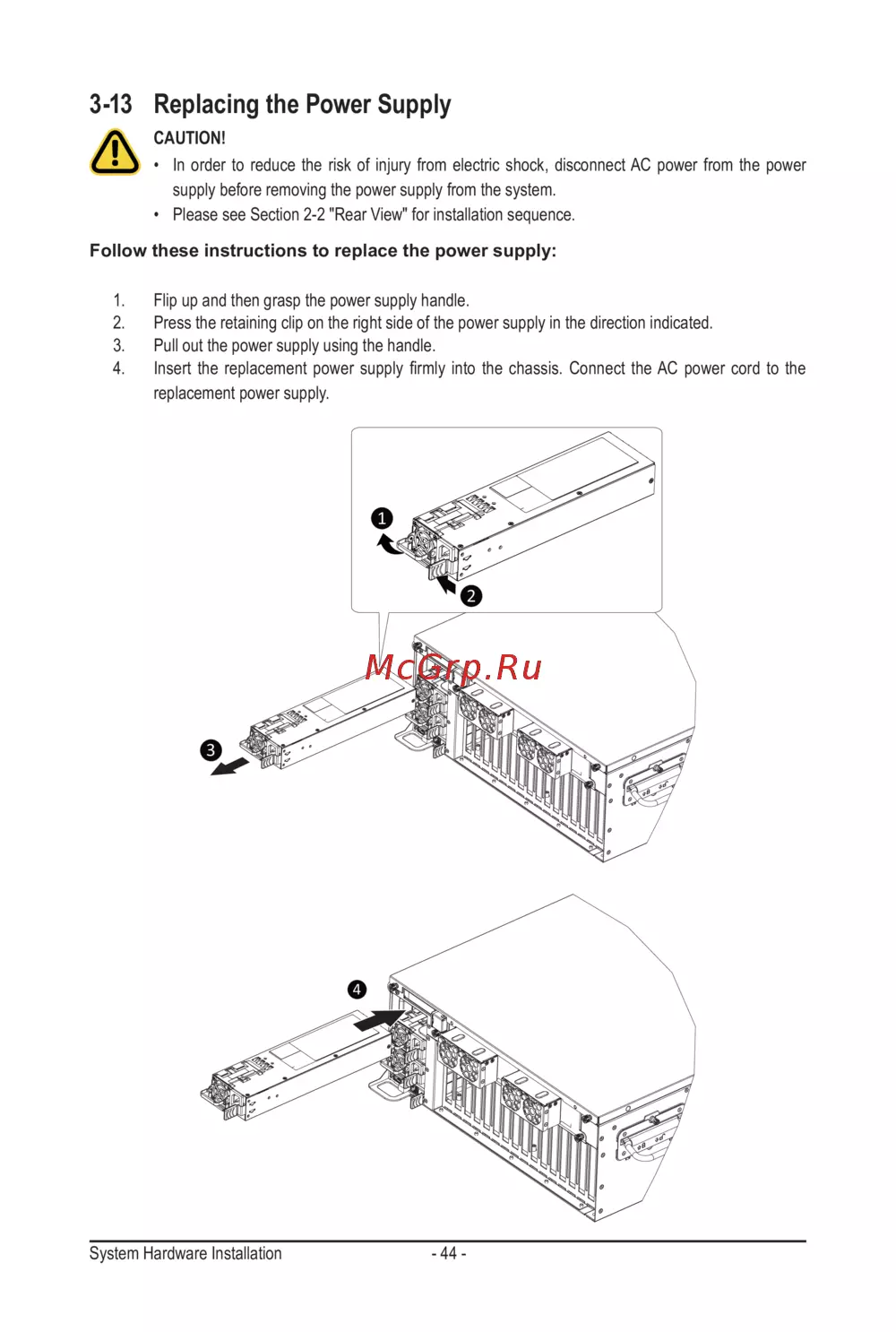 3-13 Replacing the Power Supply

CAUTION!

• In order to reduce the risk of injury from electric shock, disconnect AC power from the power supply before removing the power supply from the system.

• Please see Section 2-2 "Rear View" for installation sequence.

Follow these instructions to replace the power supply:

1. Flip up and then grasp the power supply handle.
2. Press the retaining clip on the right side of the power supply in the direction indicated.
3. Pull out the power supply using the handle.
4. Insert the replacement power supply firmly into the chassis. Connect the AC power cord to the replacement power supply.

1

2

McGrp.Ru

3

4

System Hardware Installation - 44 -