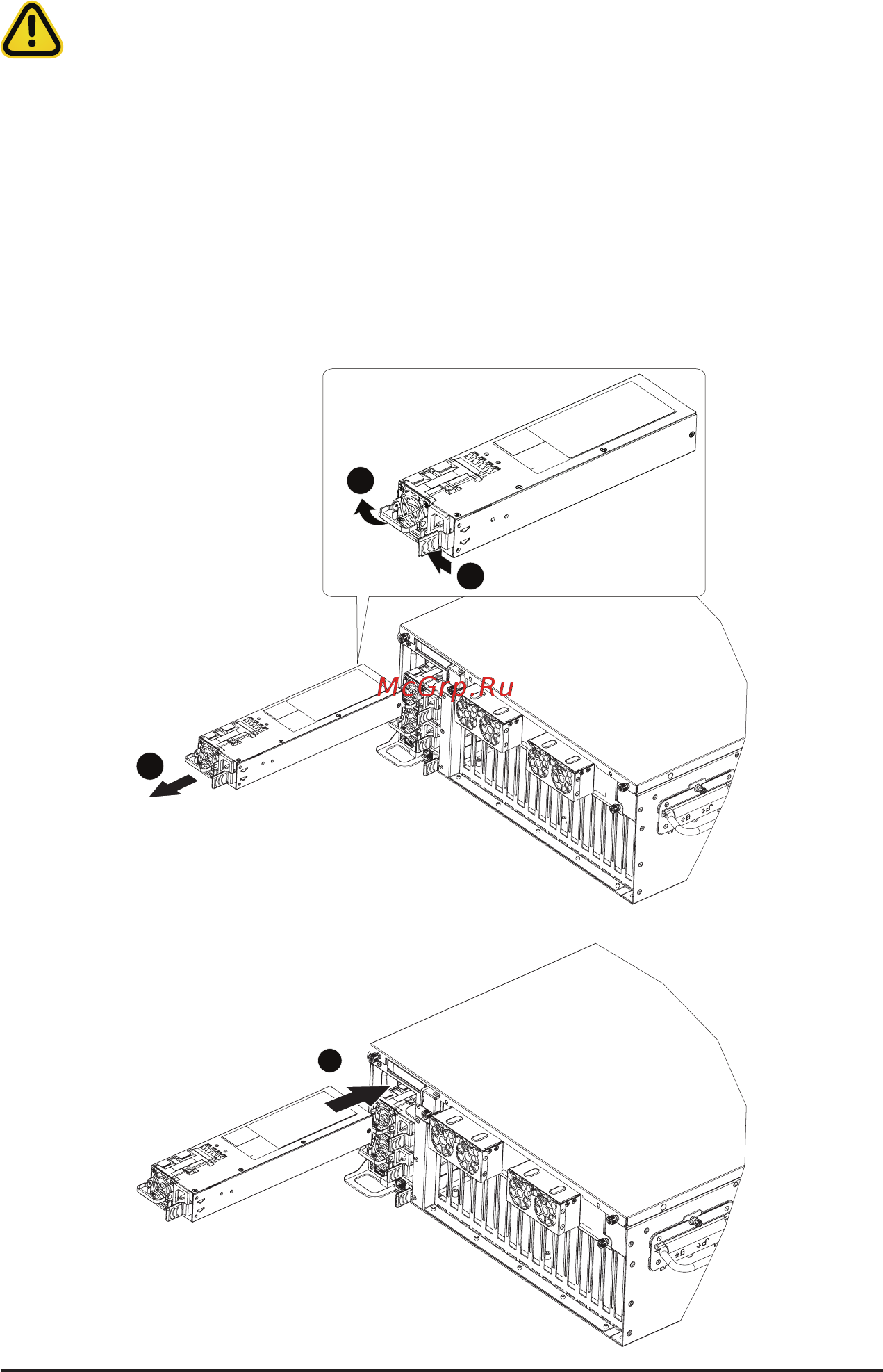 McGrp.Ru