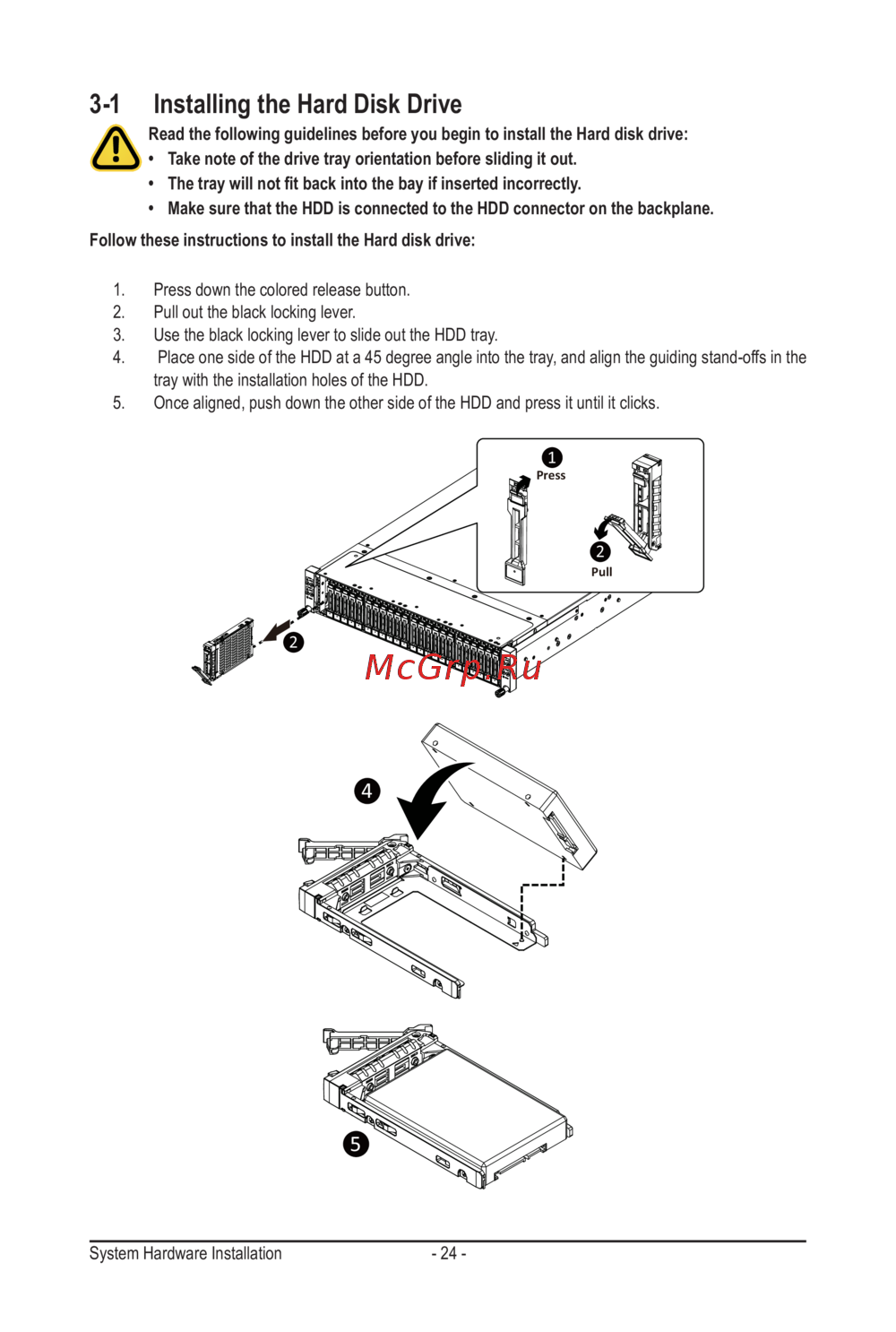 3-1 Installing the Hard Disk Drive

Read the following guidelines before you begin to install the Hard disk drive:
• Take note of the drive tray orientation before sliding it out.
• The tray will not fit back into the bay if inserted incorrectly.
• Make sure that the HDD is connected to the HDD connector on the backplane.

Follow these instructions to install the Hard disk drive:

1. Press down the colored release button.
2. Pull out the black locking lever.
3. Use the black locking lever to slide out the HDD tray.
4. Place one side of the HDD at a 45 degree angle into the tray, and align the guiding stand-offs in the tray with the installation holes of the HDD.
5. Once aligned, push down the other side of the HDD and press it until it clicks.

1
Press
2
Pull
2
McGrp.Ru
4
5

System Hardware Installation - 24 -