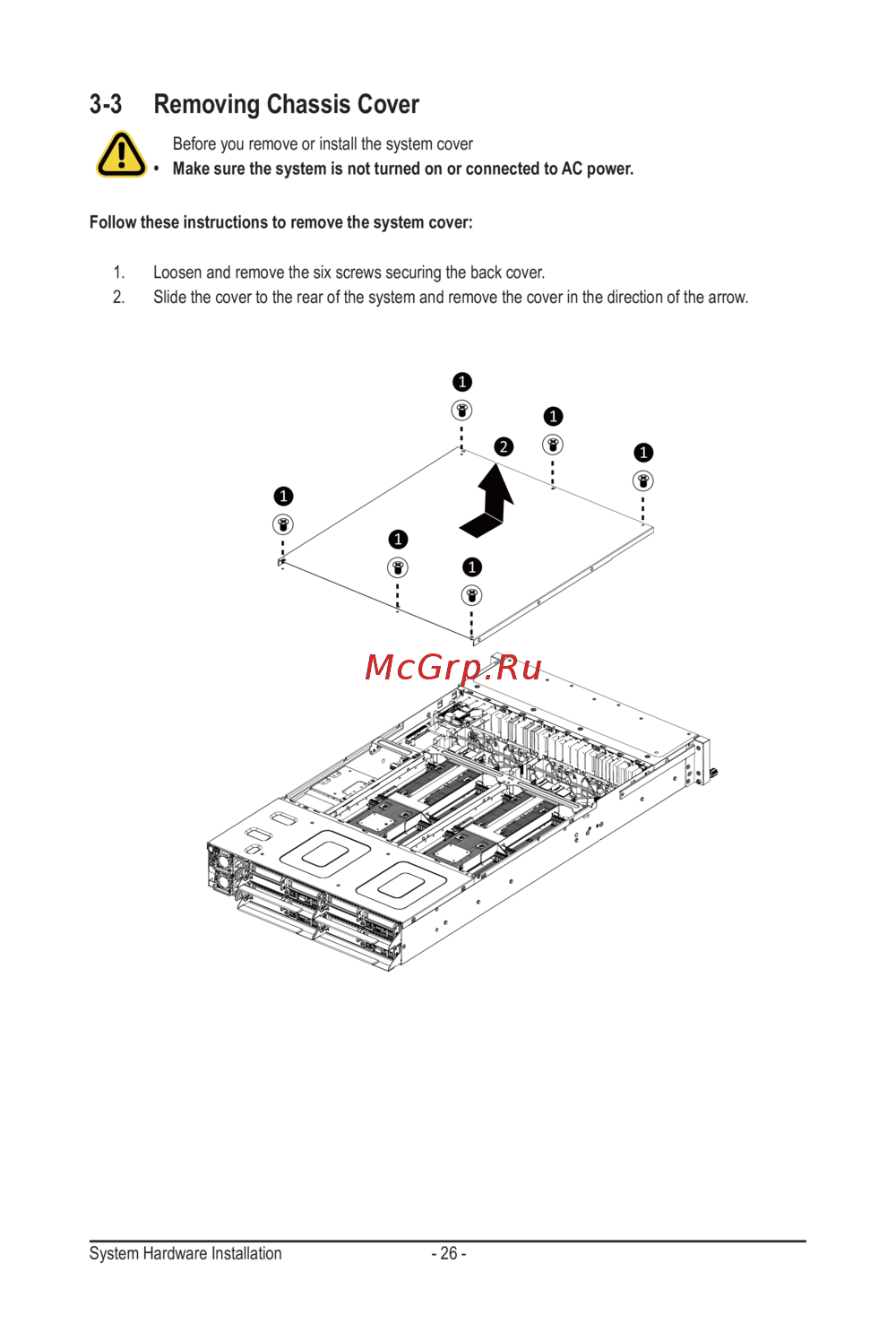 3-3 Removing Chassis Cover

Before you remove or install the system cover

• Make sure the system is not turned on or connected to AC power.

Follow these instructions to remove the system cover:

1. Loosen and remove the six screws securing the back cover.
2. Slide the cover to the rear of the system and remove the cover in the direction of the arrow.

1
1
2
1
1
1
1

McGrp.Ru

System Hardware Installation - 26 -