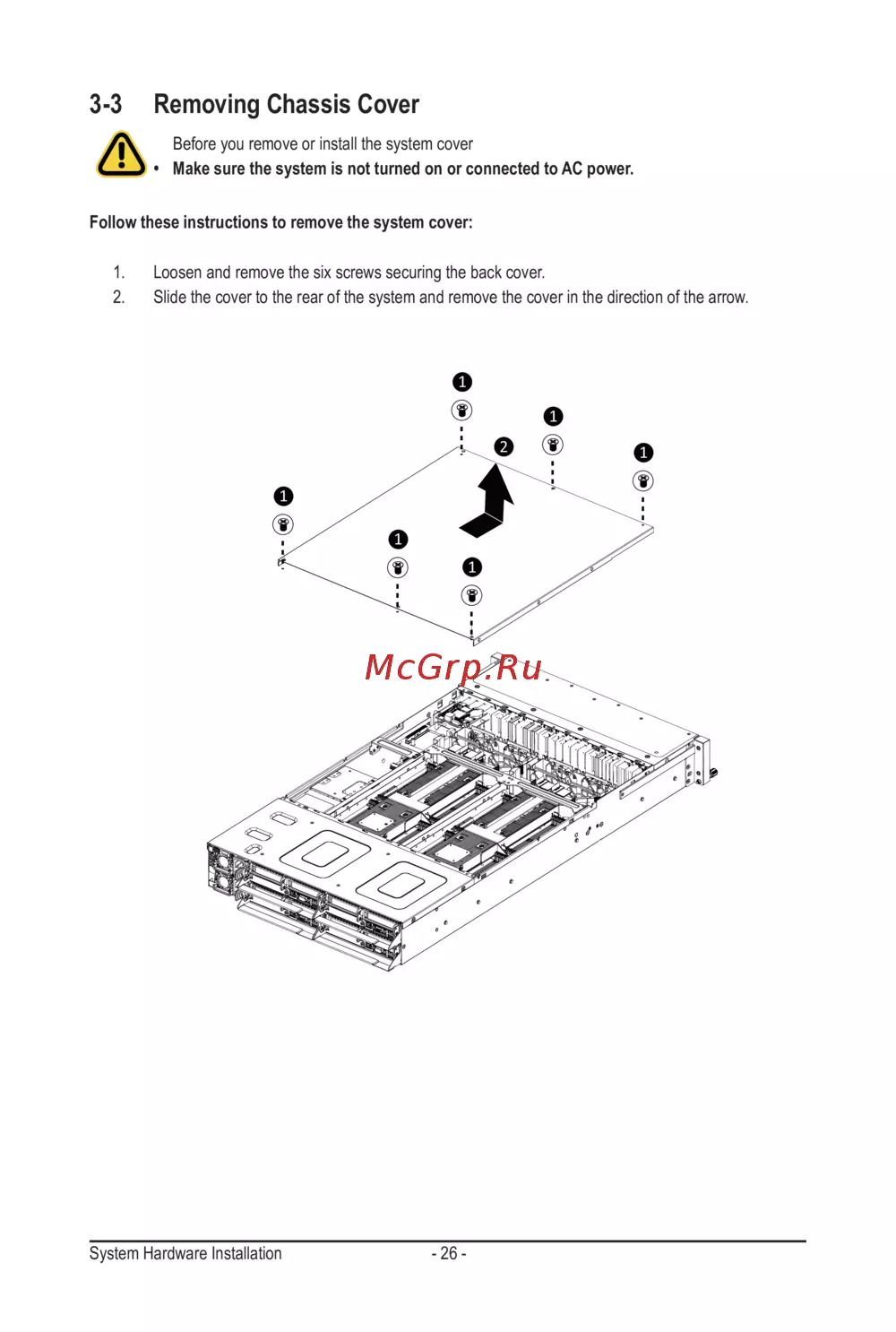 3-3 Removing Chassis Cover

Before you remove or install the system cover
• Make sure the system is not turned on or connected to AC power.

Follow these instructions to remove the system cover:

1. Loosen and remove the six screws securing the back cover.
2. Slide the cover to the rear of the system and remove the cover in the direction of the arrow.

1
1
2
1
1
1
1

McGrp.Ru

System Hardware Installation - 26 -