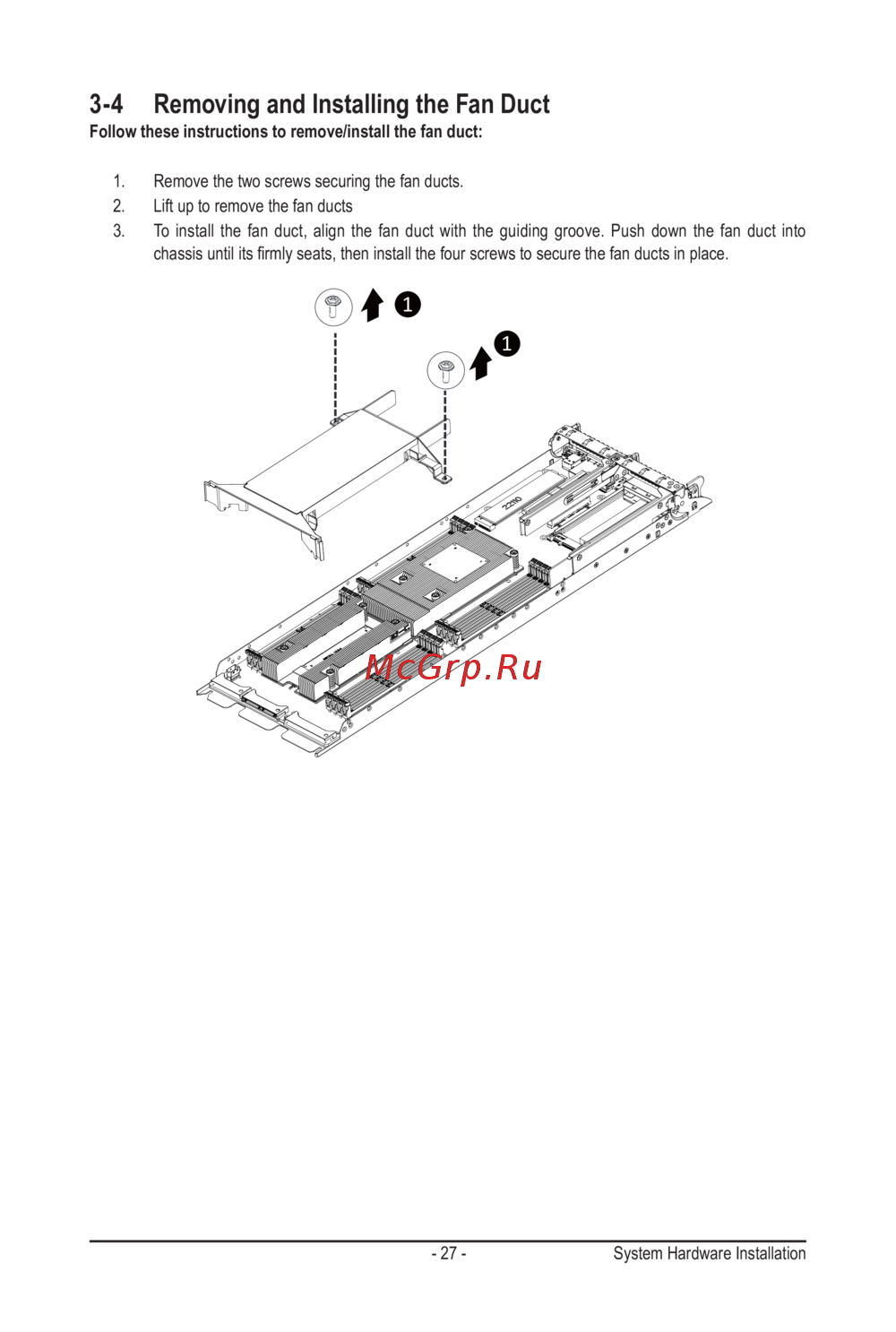 3-4 Removing and Installing the Fan Duct

Follow these instructions to remove/install the fan duct:

1. Remove the two screws securing the fan ducts.
2. Lift up to remove the fan ducts
3. To install the fan duct, align the fan duct with the guiding groove. Push down the fan duct into chassis until its firmly seats, then install the four screws to secure the fan ducts in place.

1

1

2280

McGrp.Ru

- 27 -

System Hardware Installation