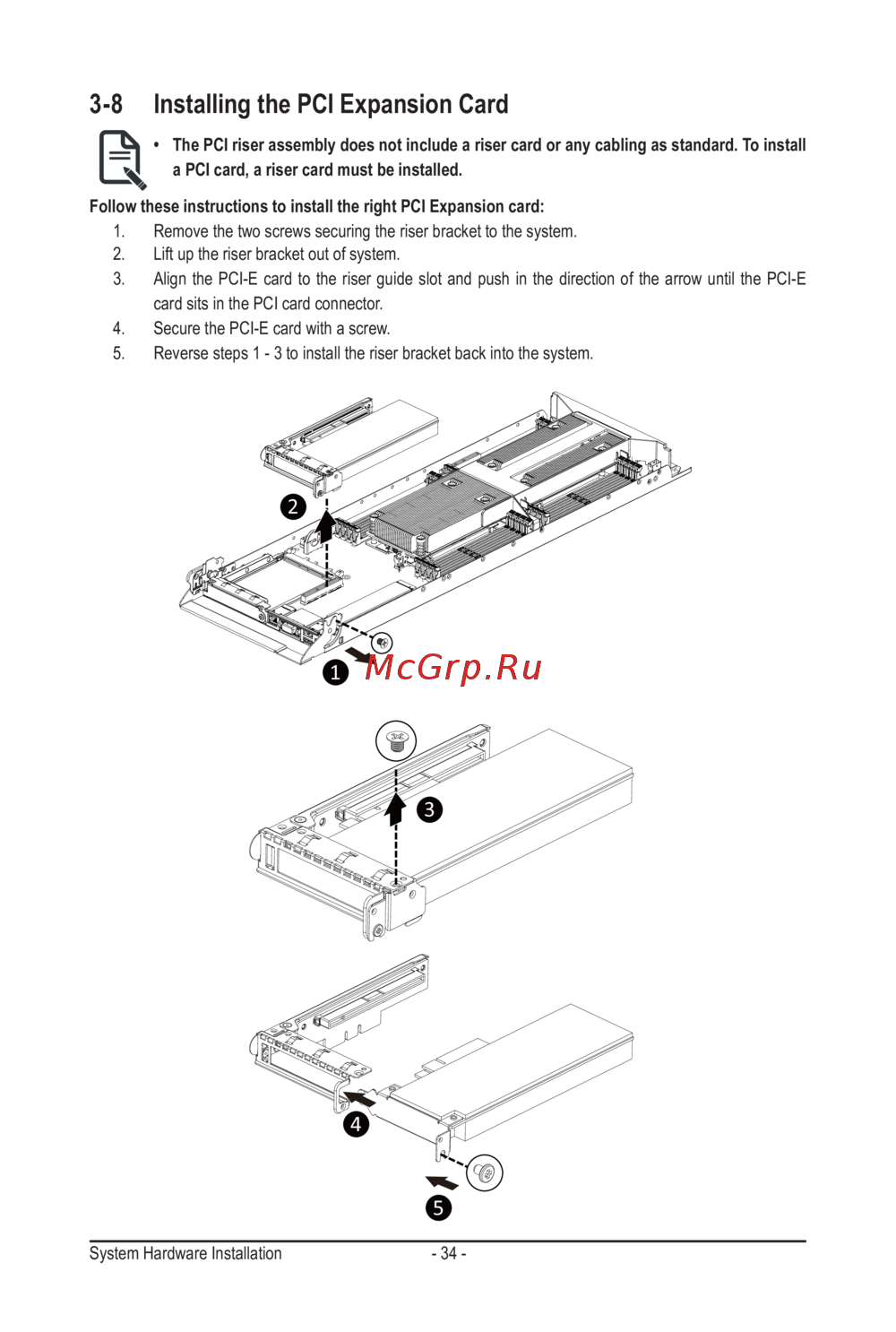 3-8 Installing the PCI Expansion Card

• The PCI riser assembly does not include a riser card or any cabling as standard. To install a PCI card, a riser card must be installed.

Follow these instructions to install the right PCI Expansion card:
1. Remove the two screws securing the riser bracket to the system.
2. Lift up the riser bracket out of system.
3. Align the PCI-E card to the riser guide slot and push in the direction of the arrow until the PCI-E card sits in the PCI card connector.
4. Secure the PCI-E card with a screw.
5. Reverse steps 1 - 3 to install the riser bracket back into the system.

2
1
McGrp.Ru
3
4
5

System Hardware Installation - 34 -