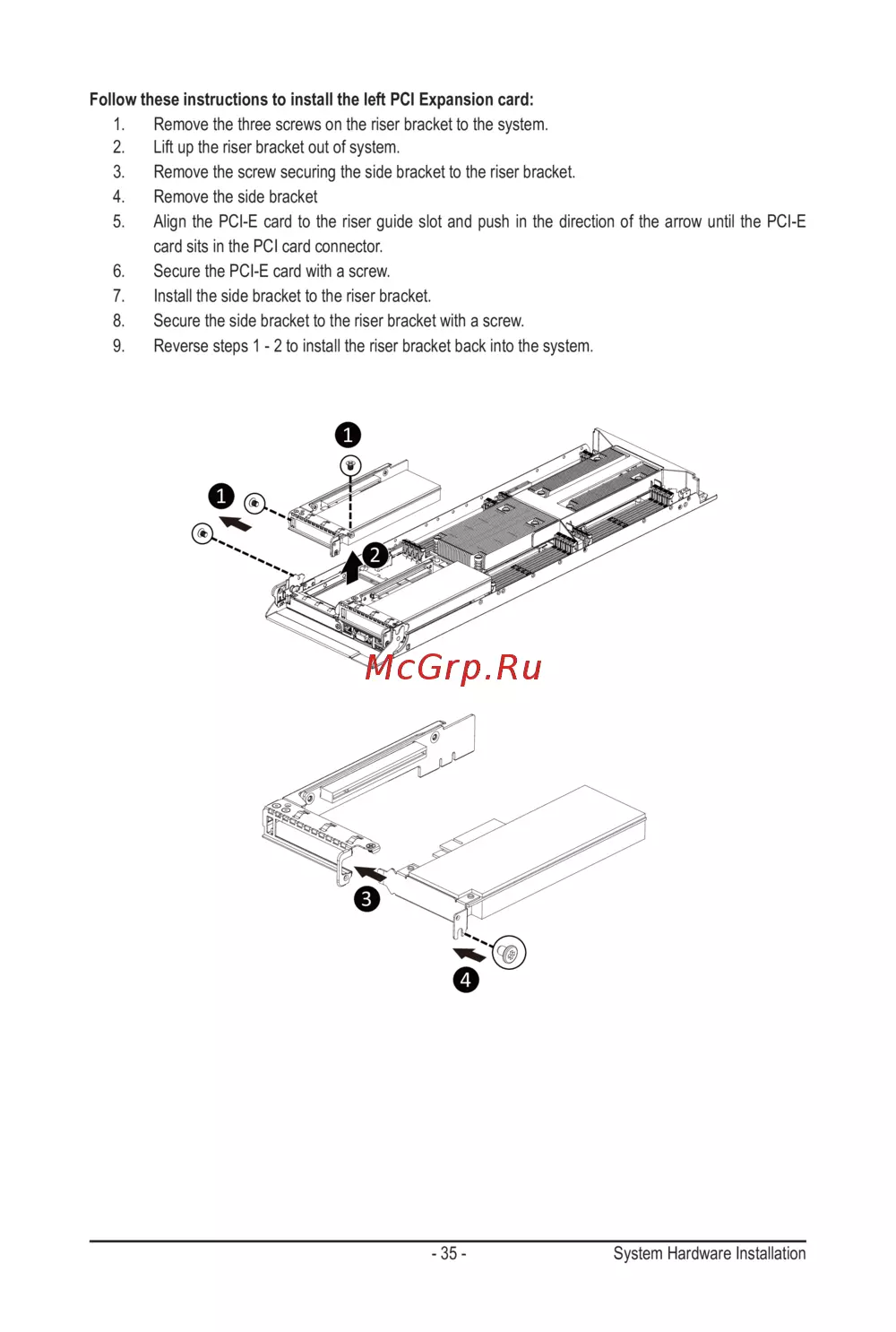 Follow these instructions to install the left PCI Expansion card:

1. Remove the three screws on the riser bracket to the system.
2. Lift up the riser bracket out of system.
3. Remove the screw securing the side bracket to the riser bracket.
4. Remove the side bracket
5. Align the PCI-E card to the riser guide slot and push in the direction of the arrow until the PCI-E card sits in the PCI card connector.
6. Secure the PCI-E card with a screw.
7. Install the side bracket to the riser bracket.
8. Secure the side bracket to the riser bracket with a screw.
9. Reverse steps 1 - 2 to install the riser bracket back into the system.

1
1
2
McGrp.Ru
3
4

- 35 -
System Hardware Installation