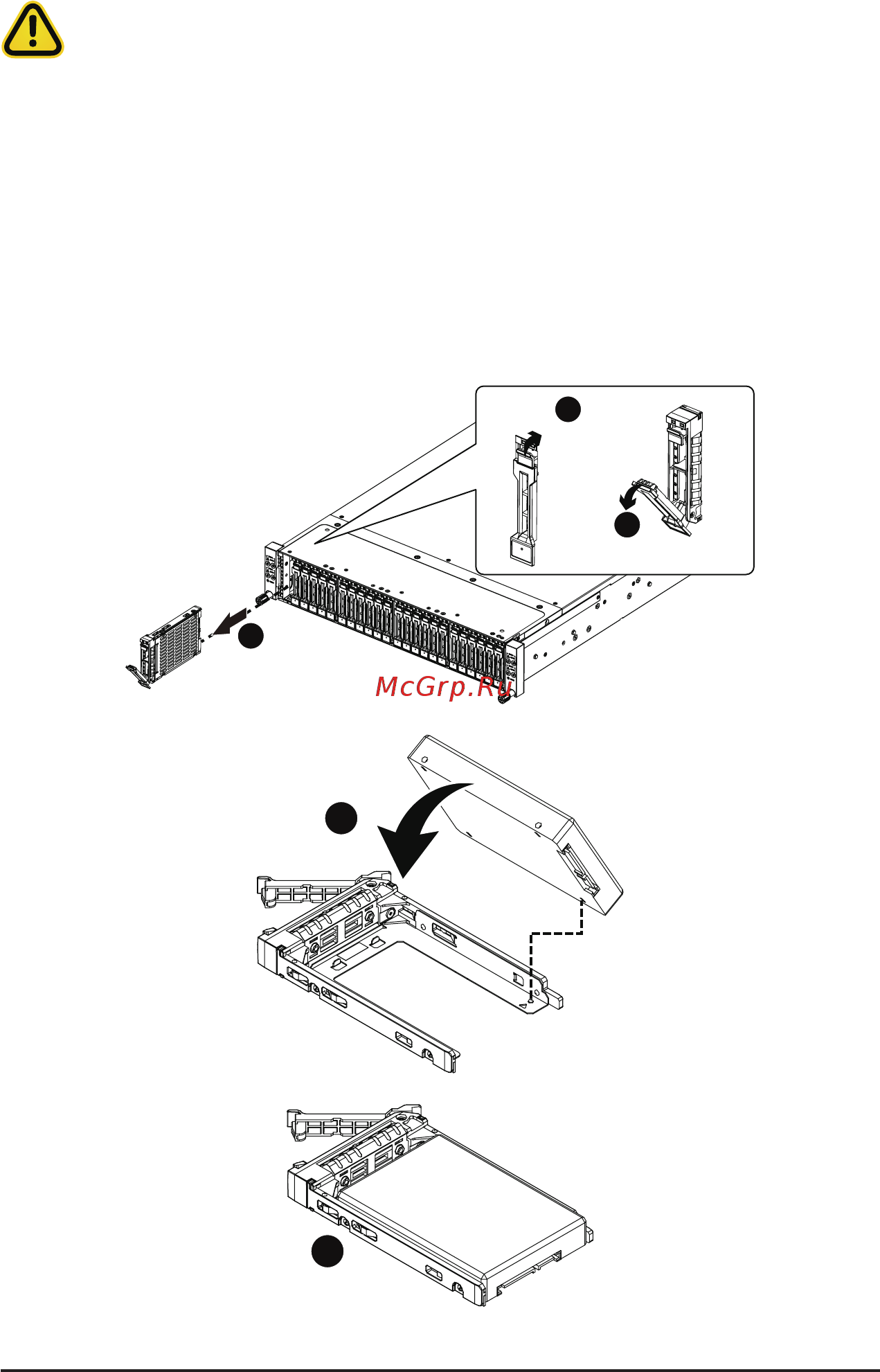 McGrp.Ru