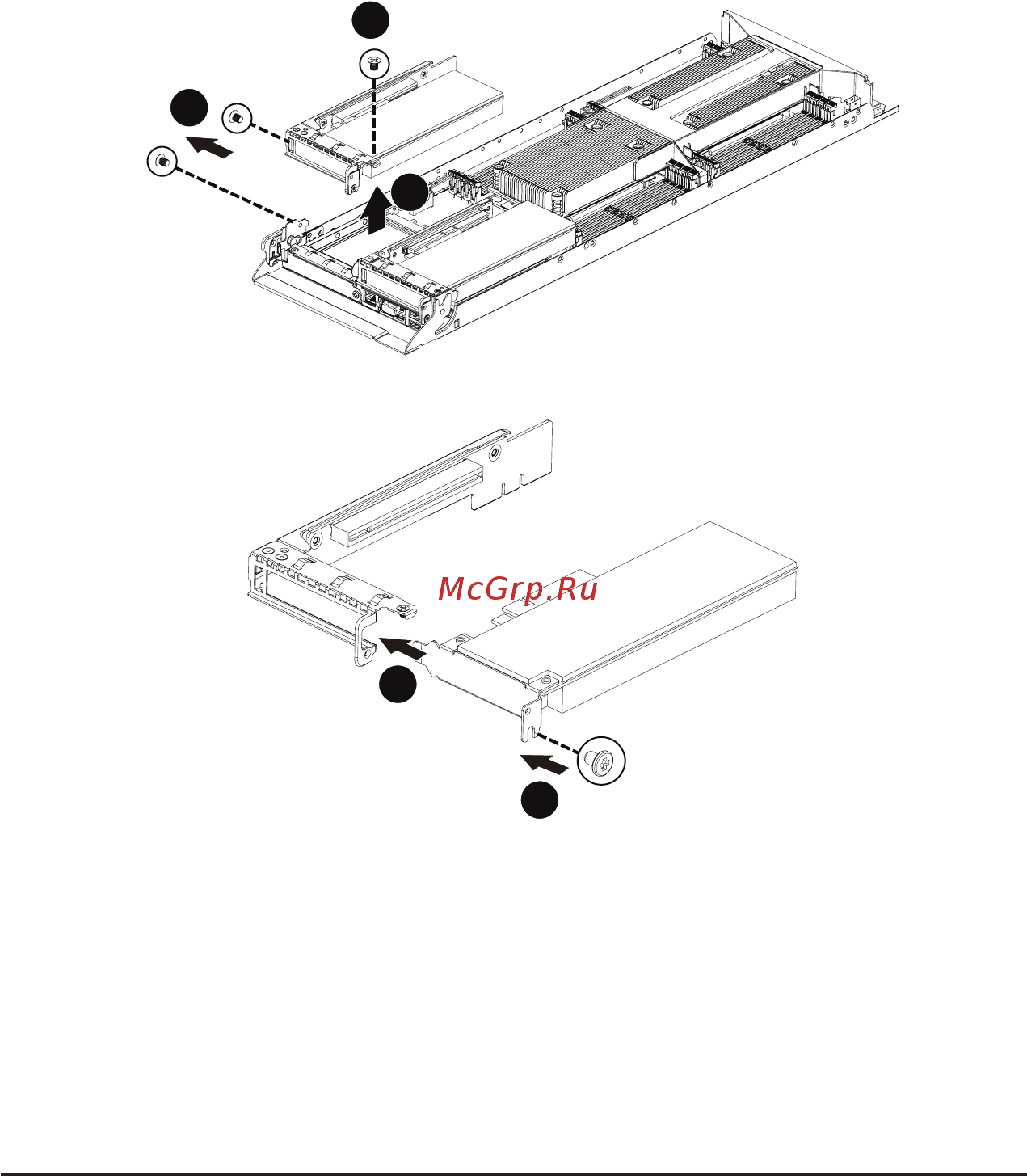 McGrp.Ru