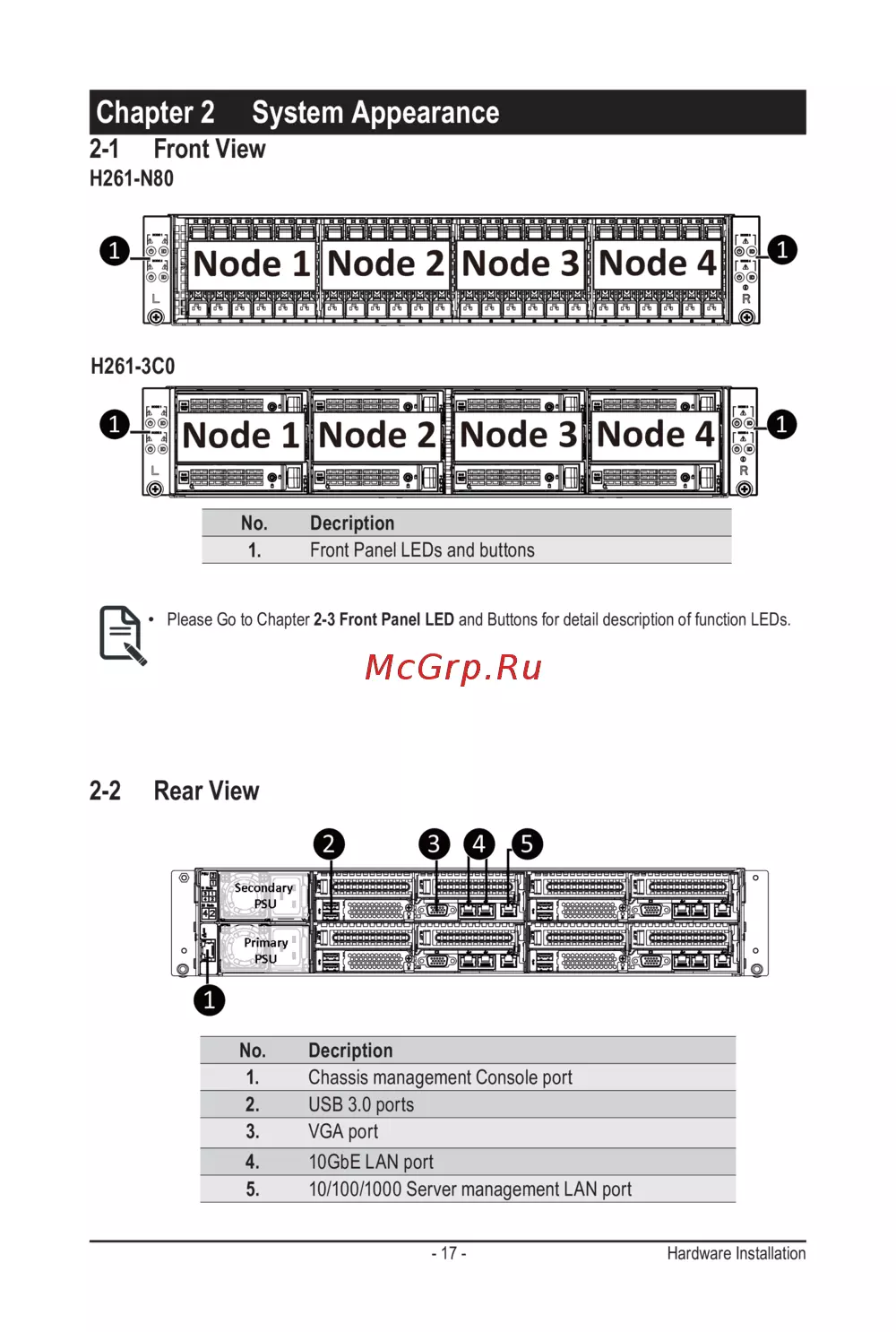 Chapter 2 System Appearance

2-1 Front View

H261-N80

1 Node 1 Node 2 Node 3 Node 4 1

L R

H261-3C0

1 Node 1 Node 2 Node 3 Node 4 1

L R

| No. | Decription |
|---|---|
| 1. | Front Panel LEDs and buttons |

• Please Go to Chapter **2-3 Front Panel LED** and Buttons for detail description of function LEDs.

McGrp.Ru

2-2 Rear View

2 3 4 5

Secondary PSU

Primary PSU

1

| No. | Decription |
|---|---|
| 1. | Chassis management Console port |
| 2. | USB 3.0 ports |
| 3. | VGA port |
| 4. | 10GbE LAN port |
| 5. | 10/100/1000 Server management LAN port |

- 17 -

Hardware Installation