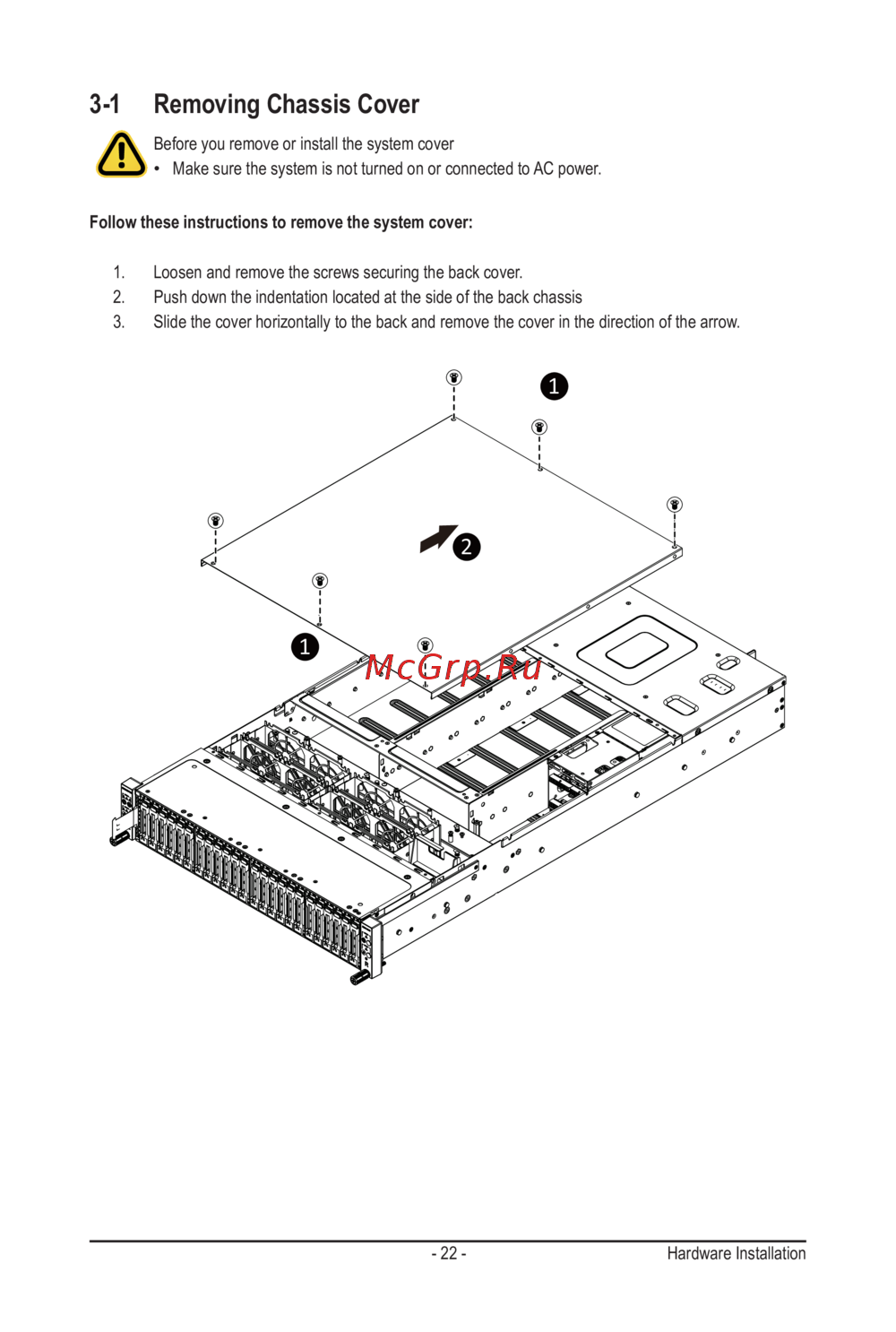 3-1 Removing Chassis Cover

Before you remove or install the system cover
• Make sure the system is not turned on or connected to AC power.

Follow these instructions to remove the system cover:

1. Loosen and remove the screws securing the back cover.
2. Push down the indentation located at the side of the back chassis
3. Slide the cover horizontally to the back and remove the cover in the direction of the arrow.

1

2

1

McGrp.Ru

- 22 -

Hardware Installation